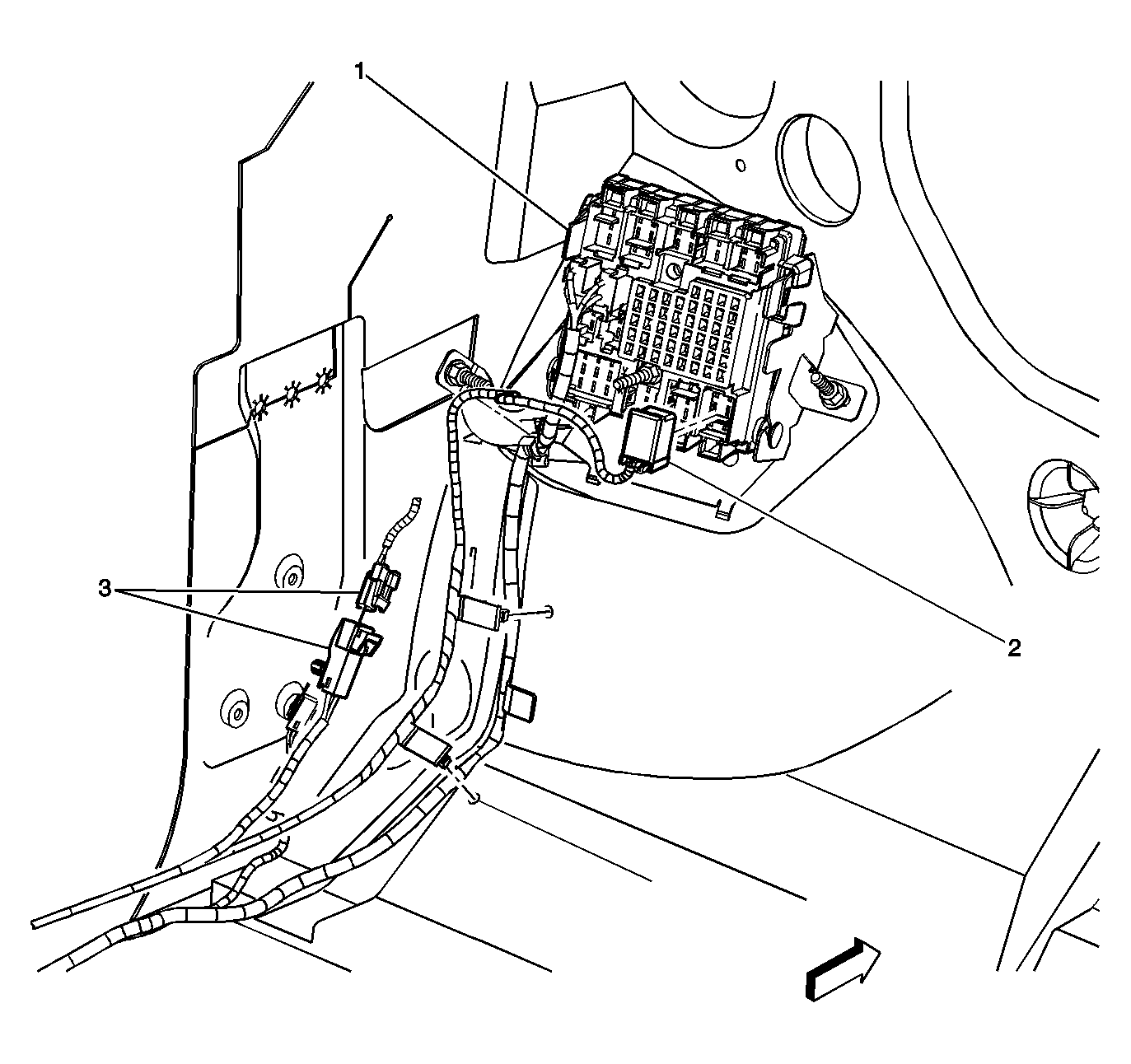 1
3
2