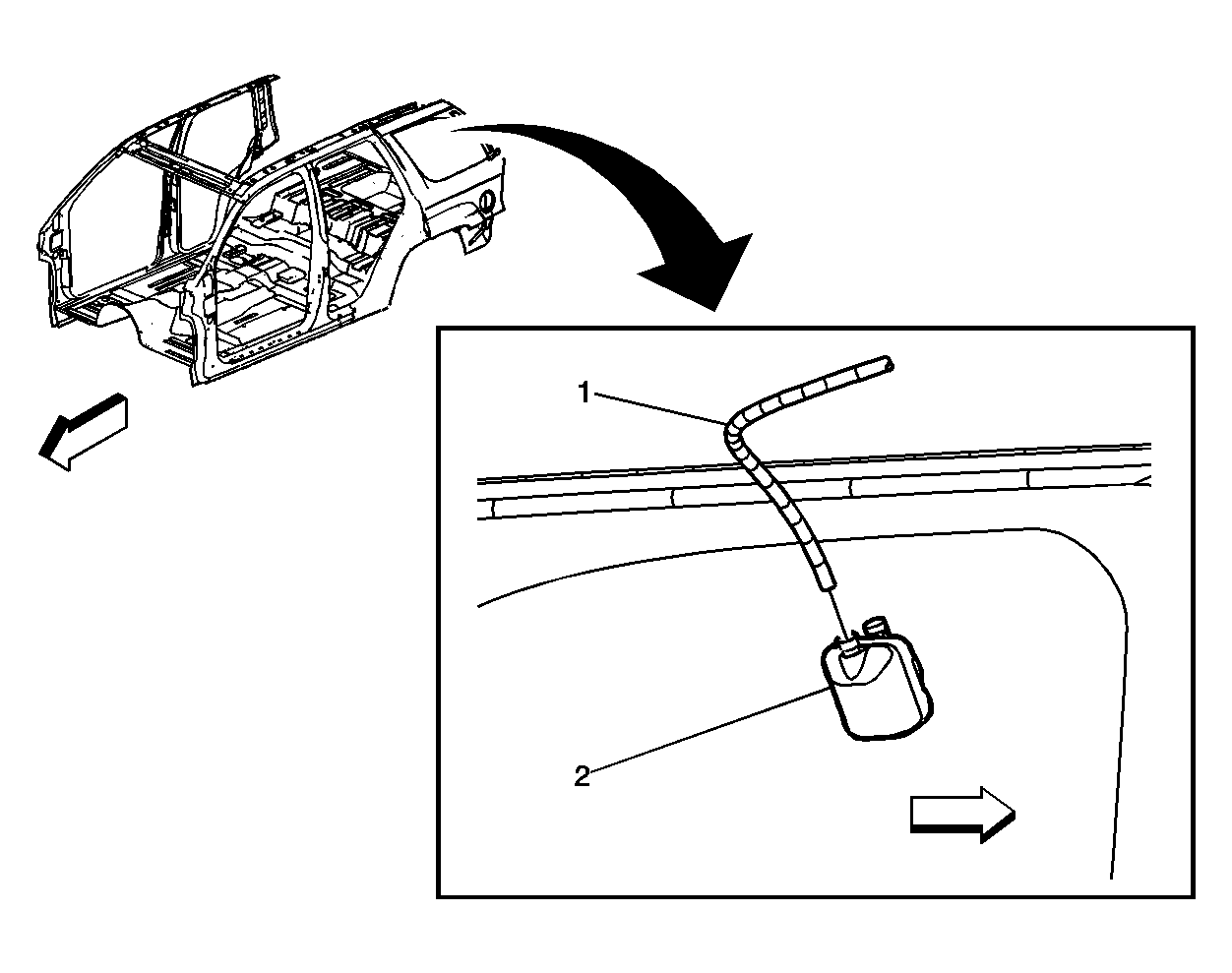 1

2