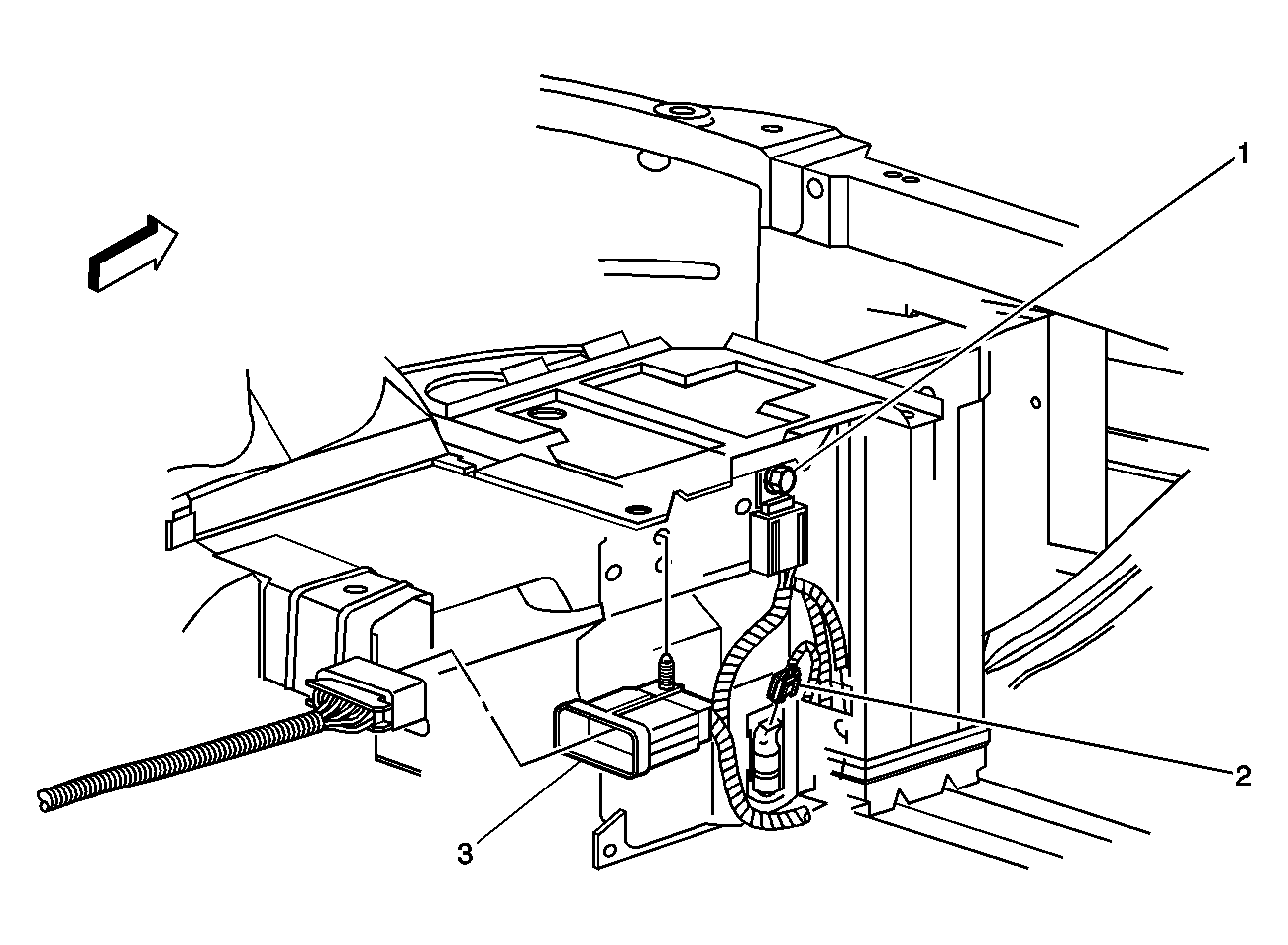 1
2
3