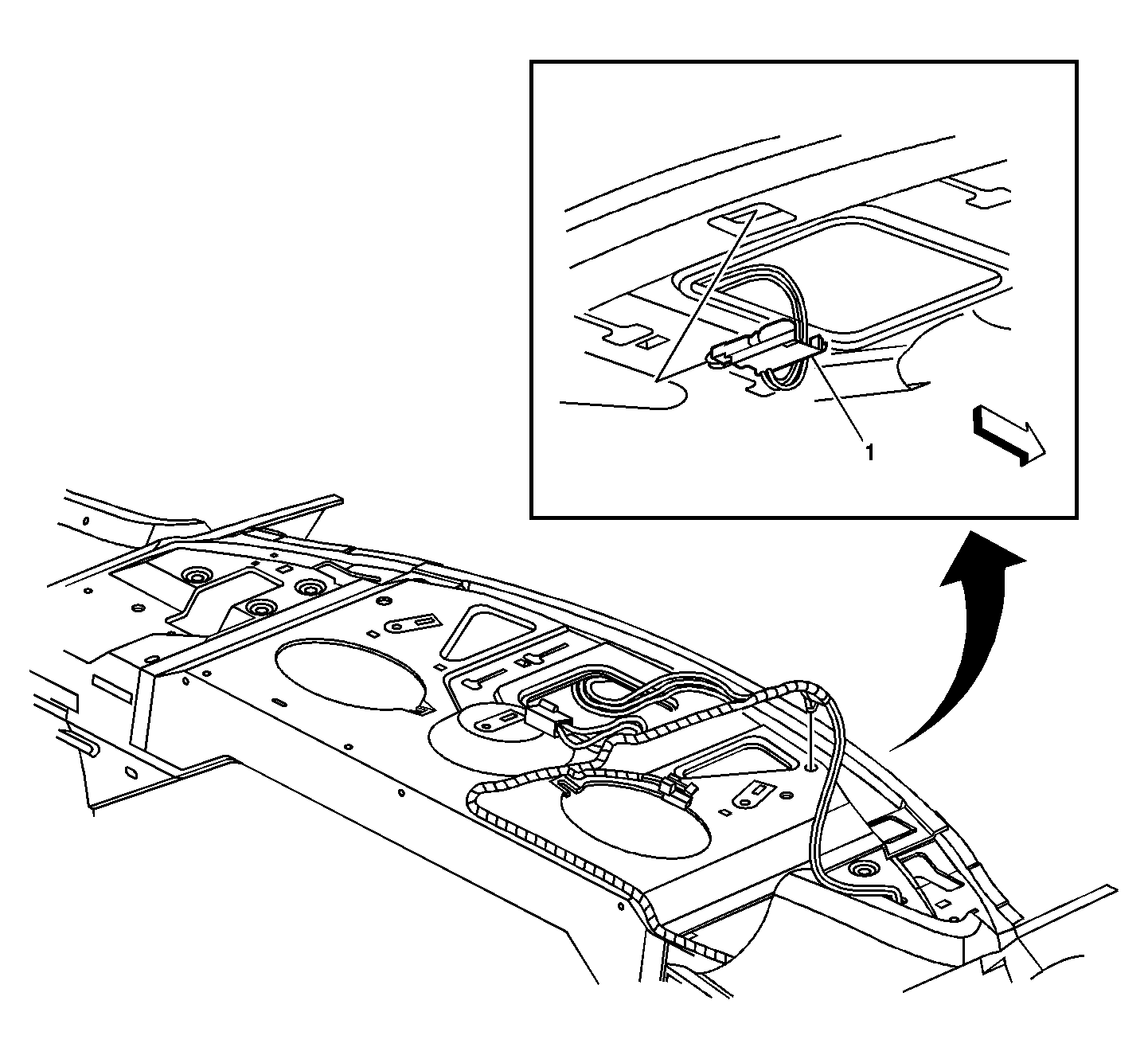 1