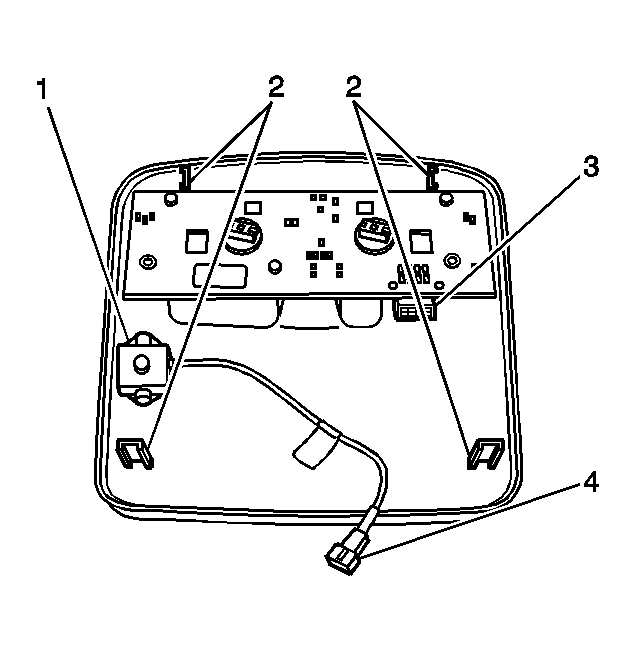 1
2
2
3
4