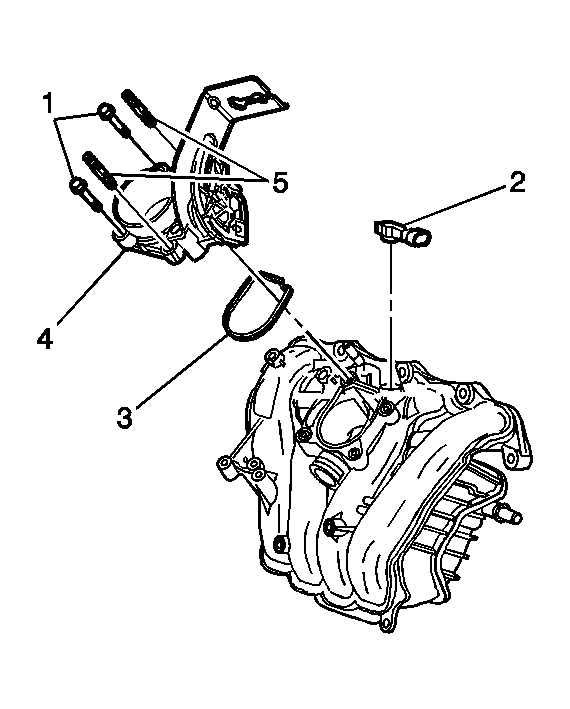 1
5
2
4
3