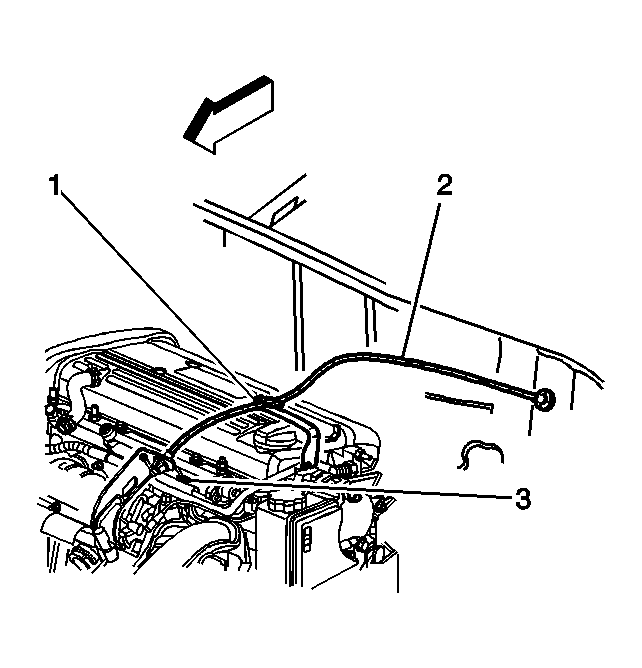 1
2
3