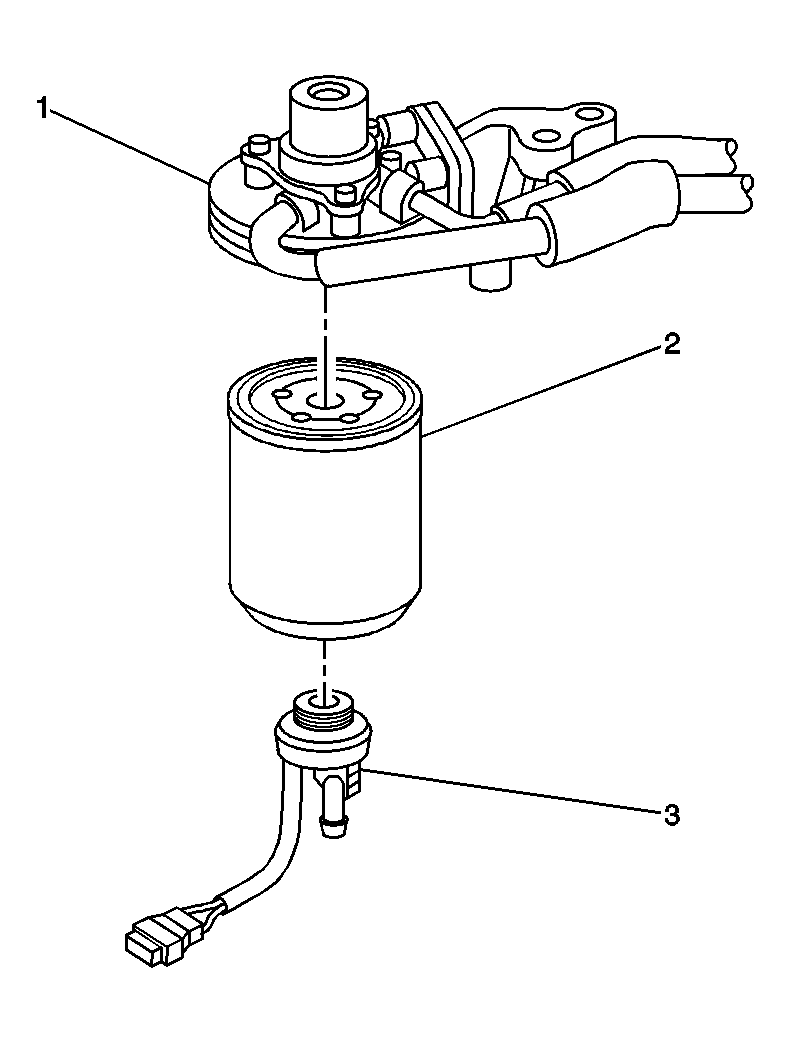 1

2

3