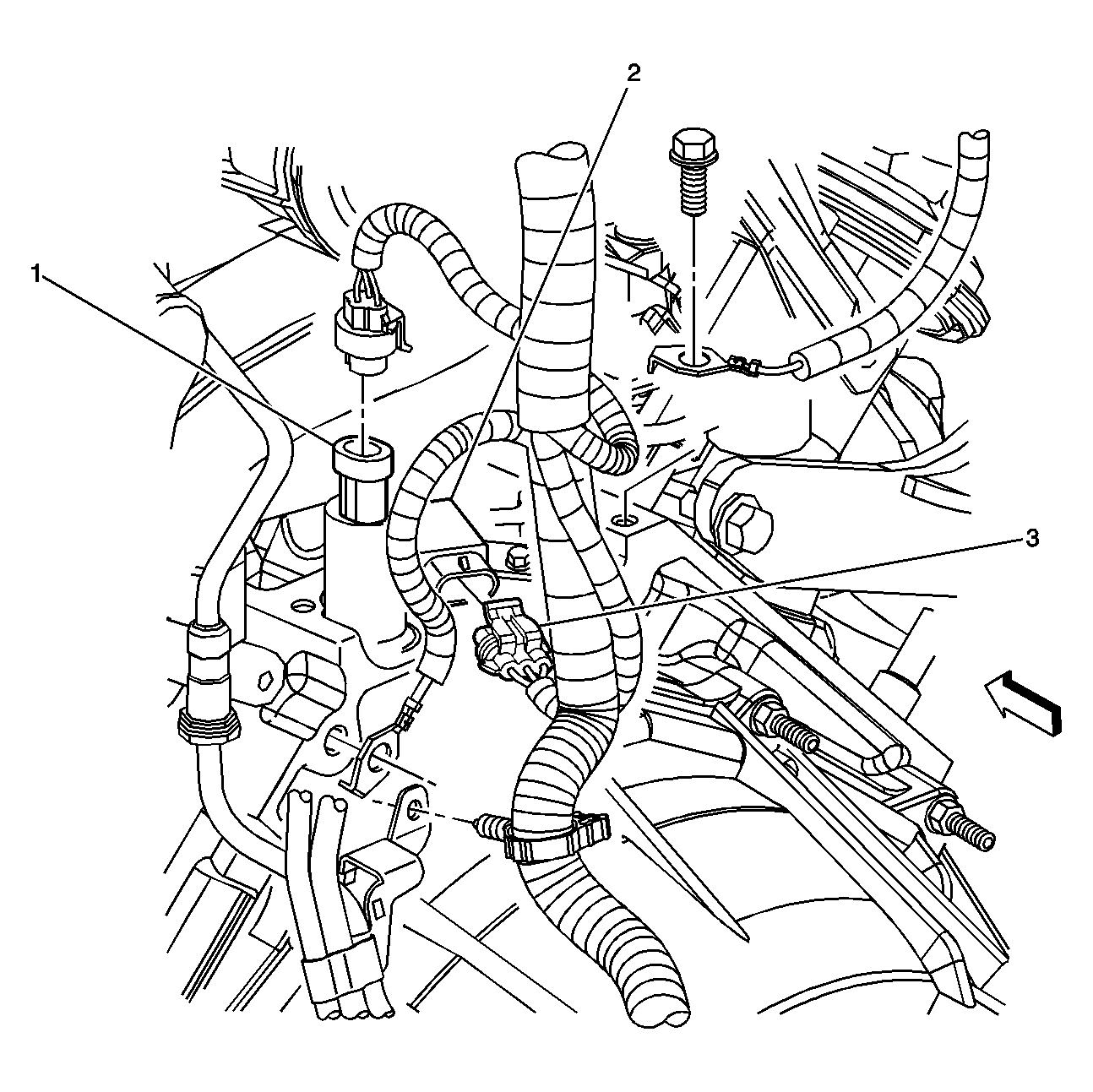 2
1
3