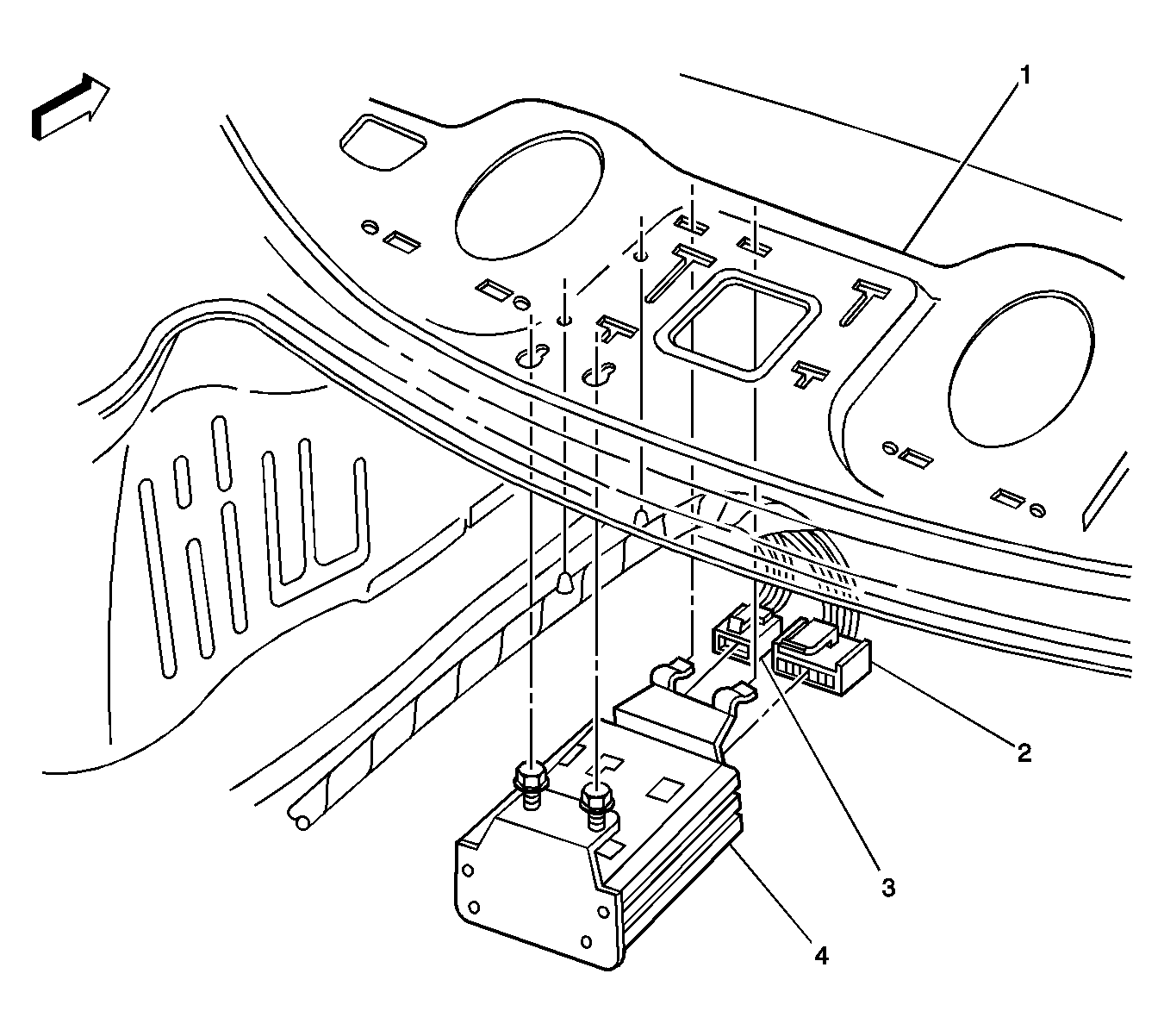 1
2
3
4