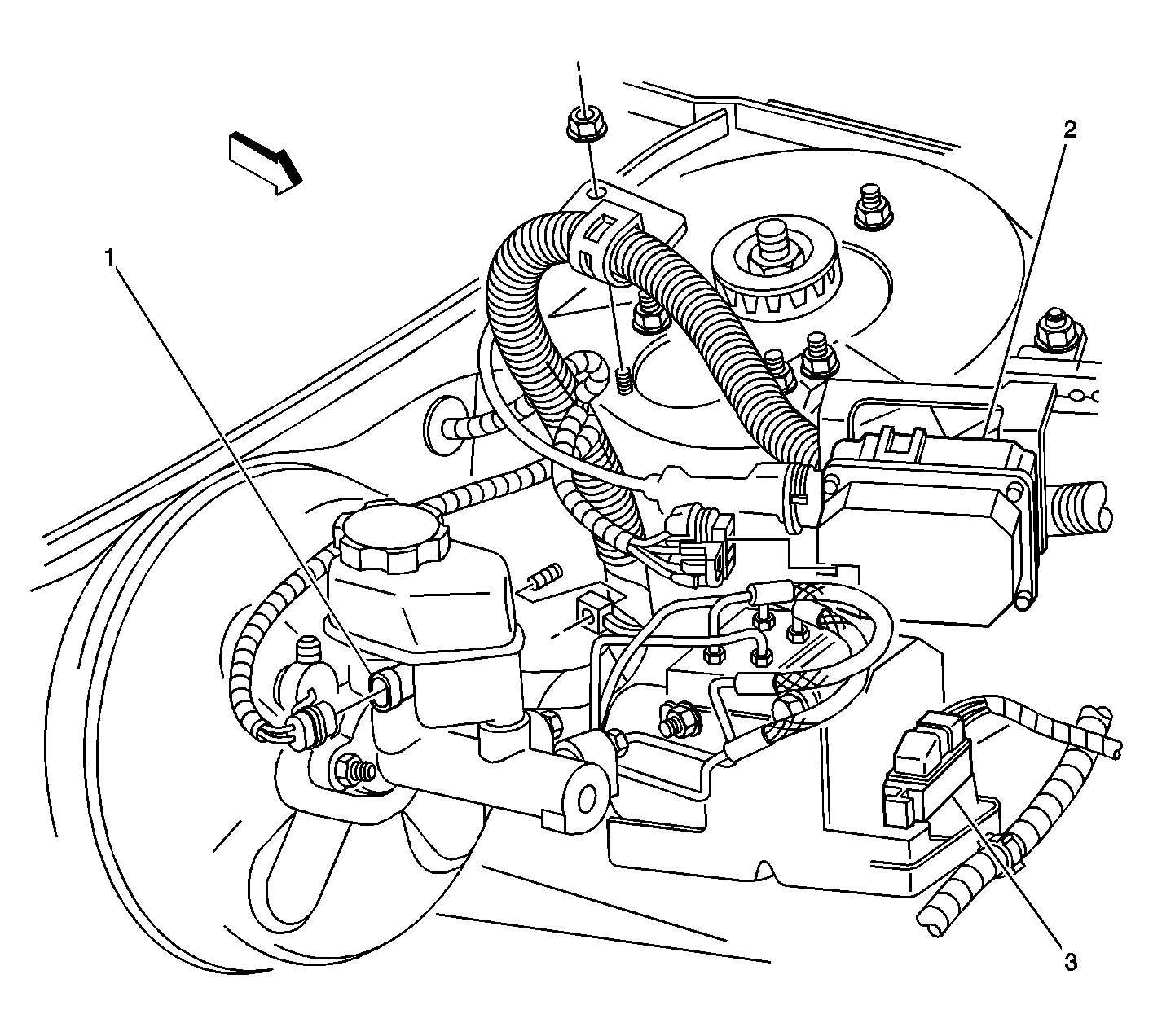 2
1
3