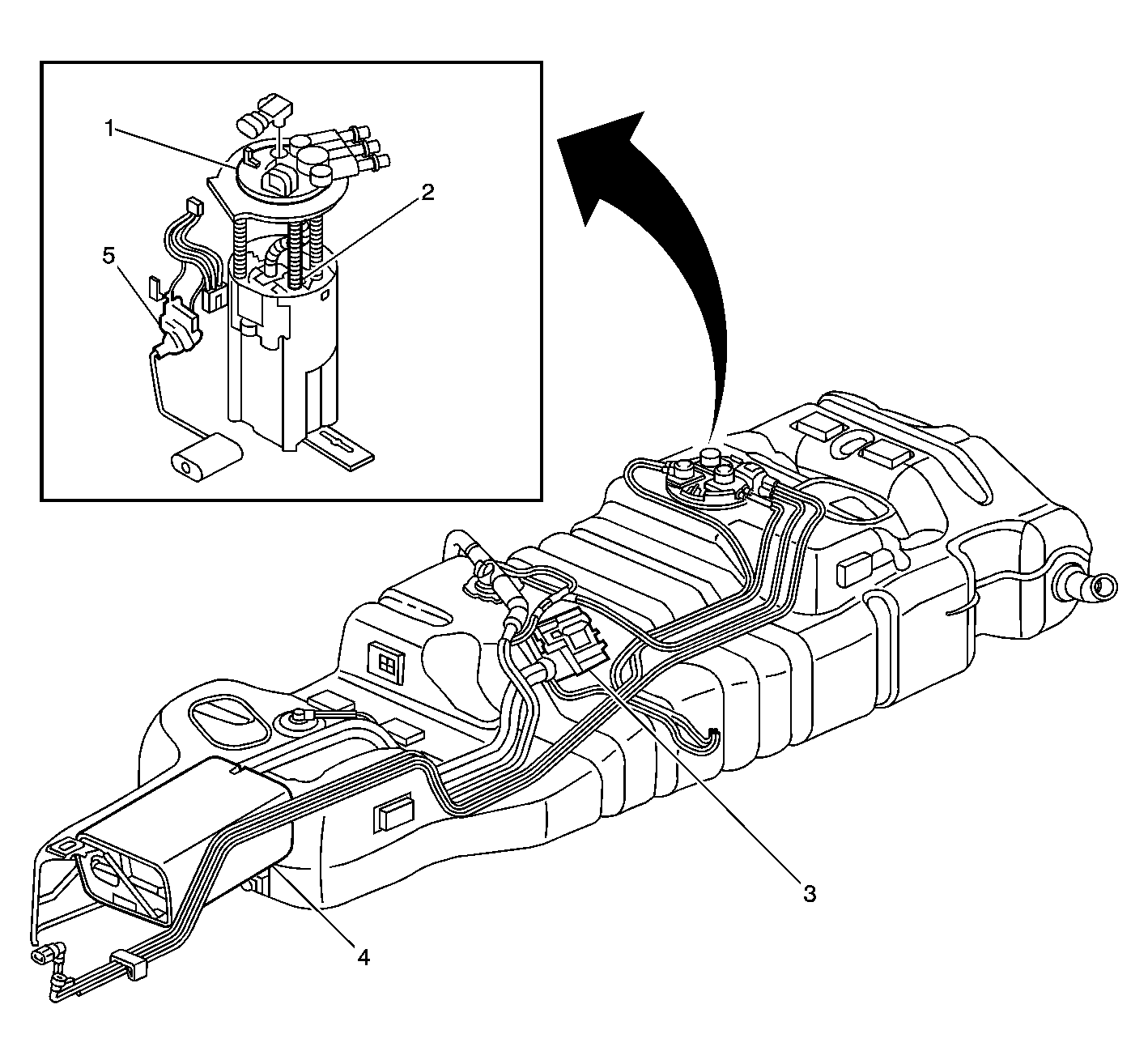 1
2
5
3
4