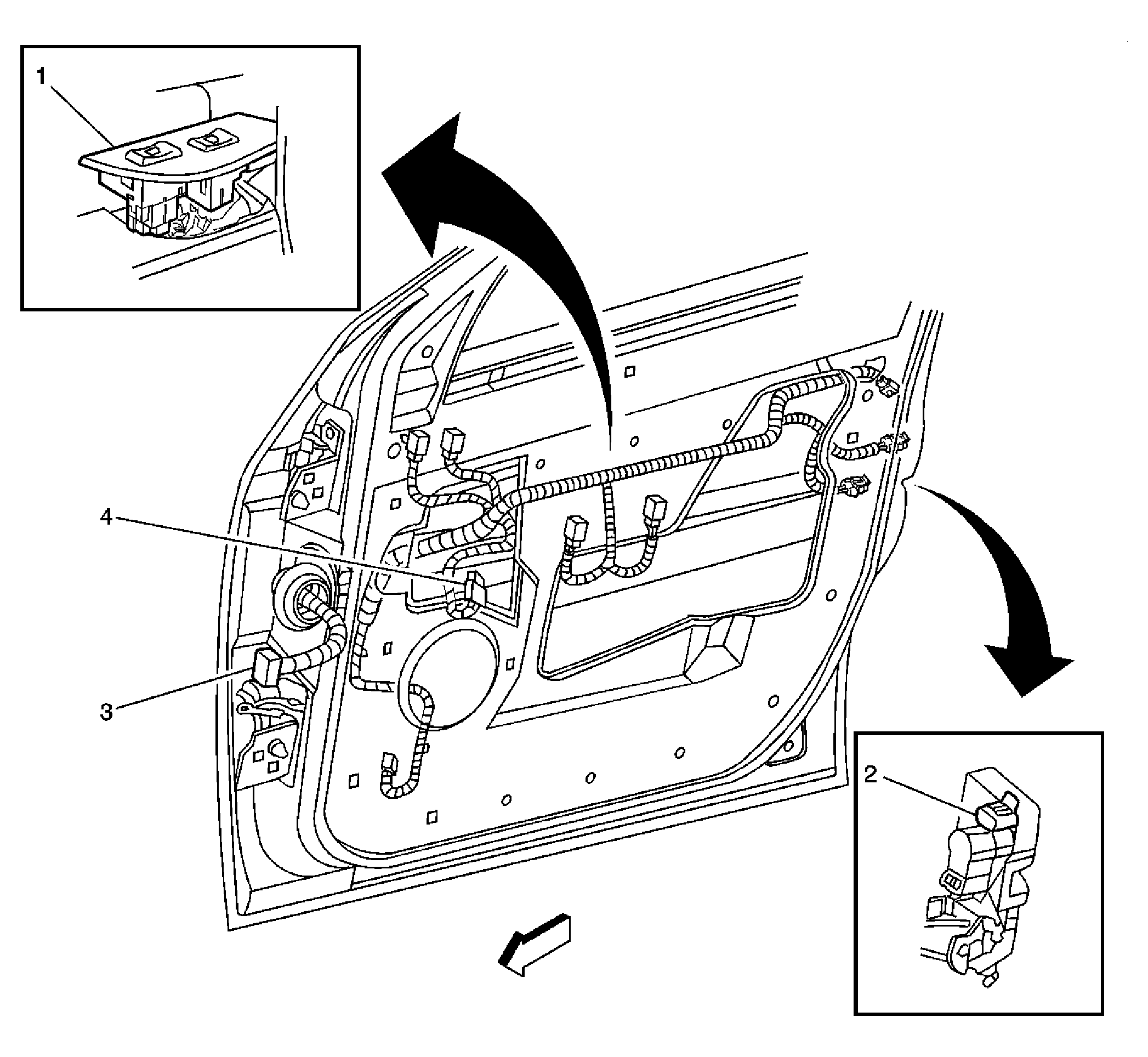 1
4
3
2