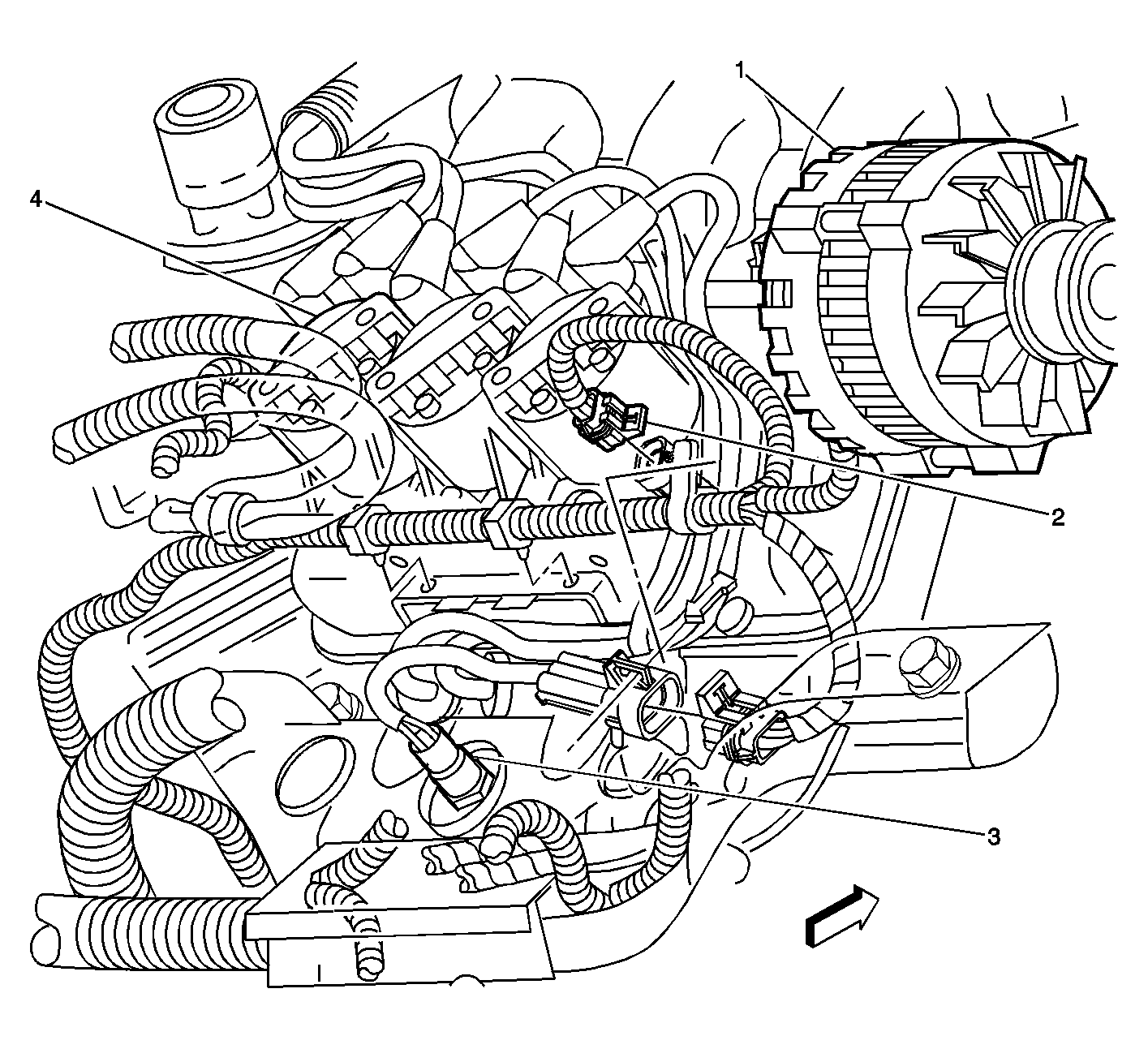 1
4
2
3