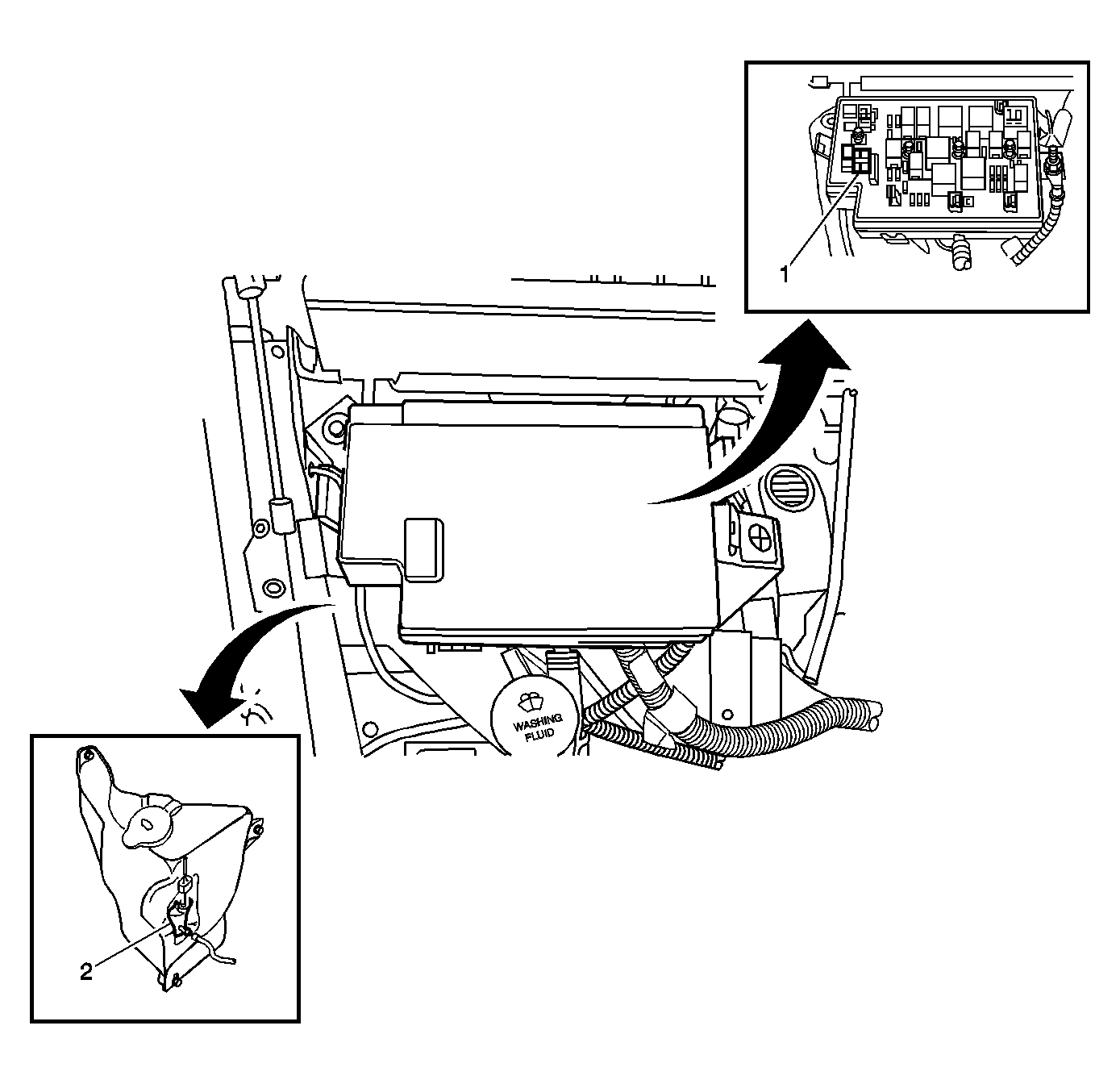 1

WASHING FLUID

2