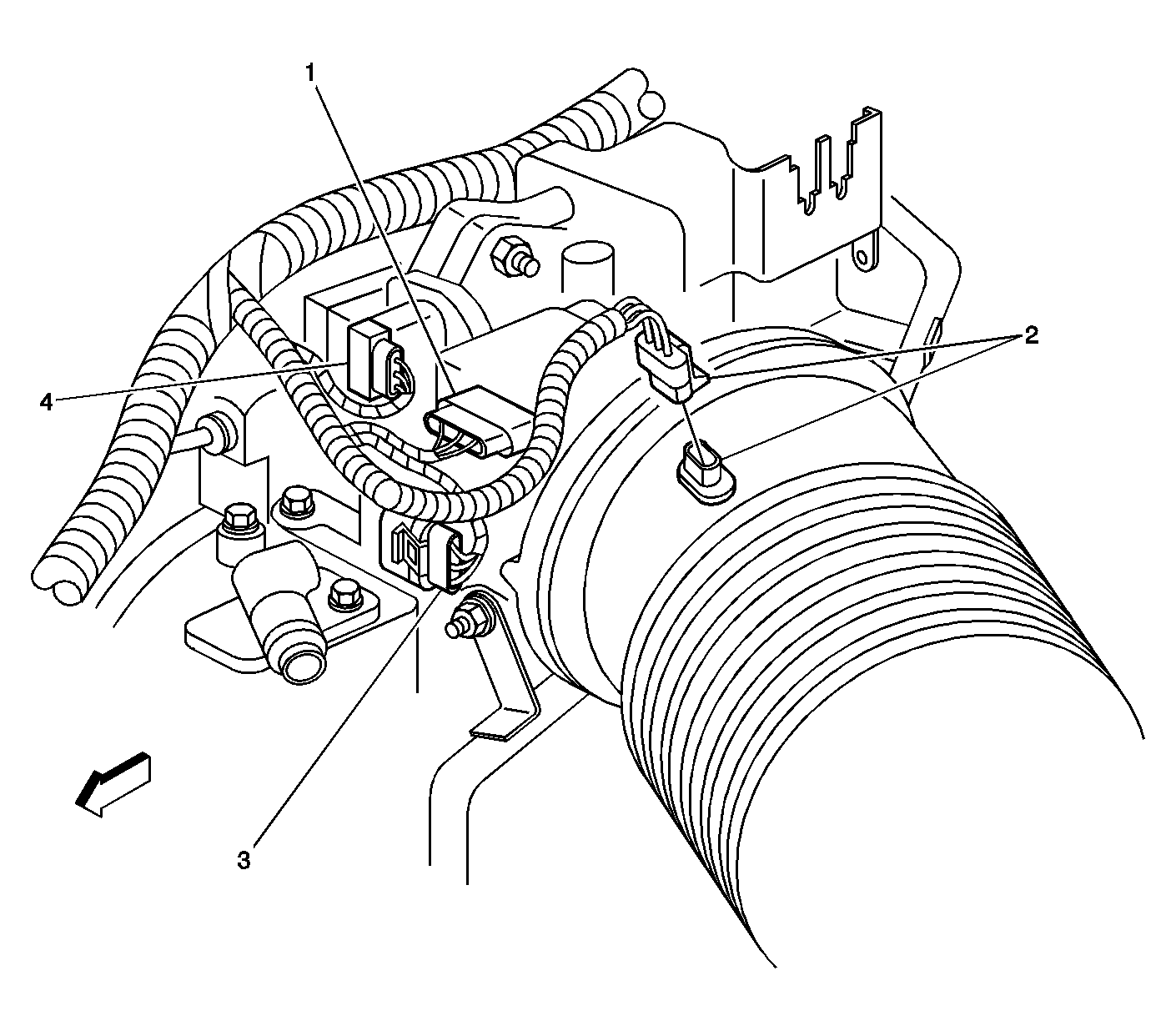 1
2
4
3