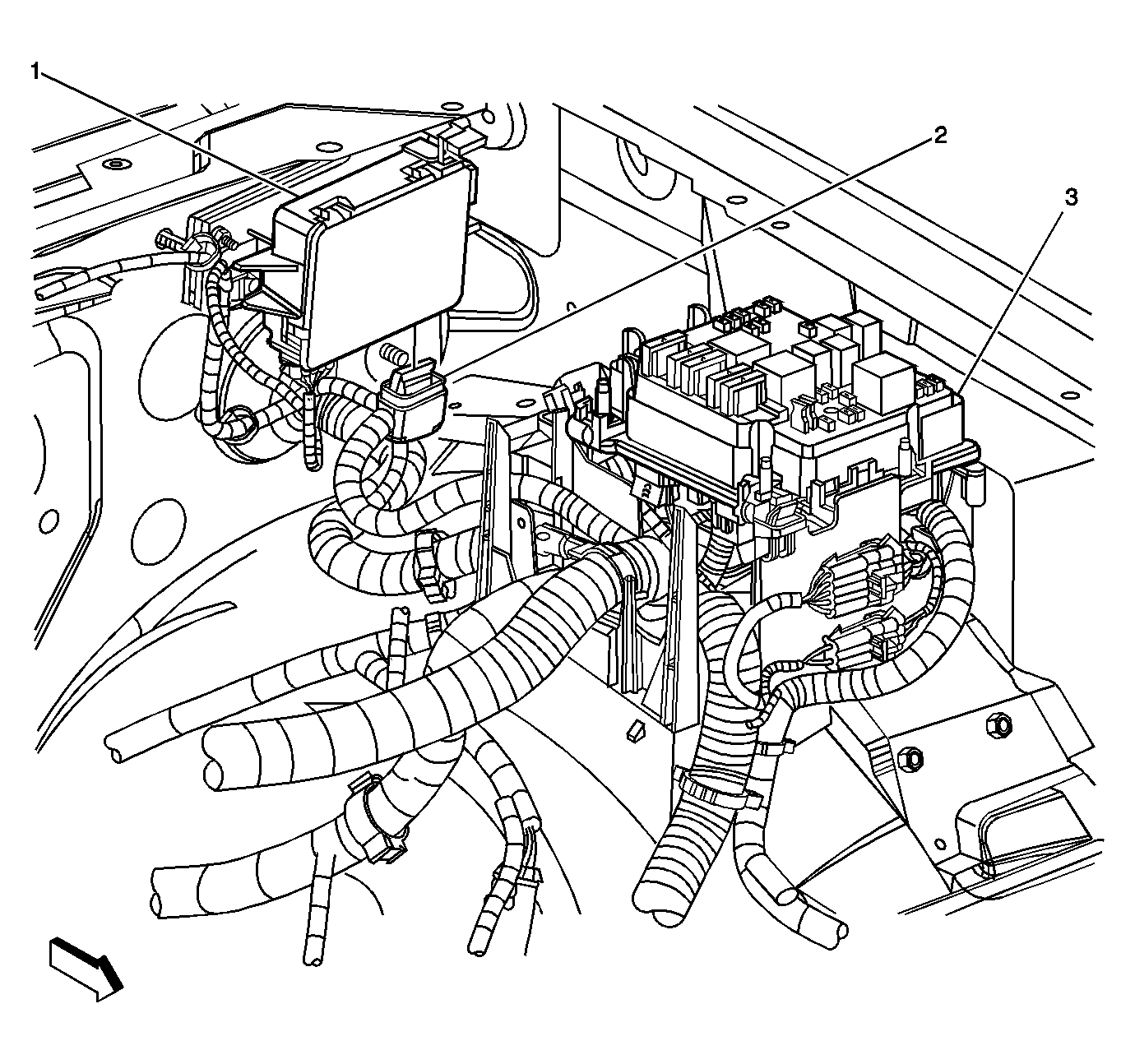 1
2
3