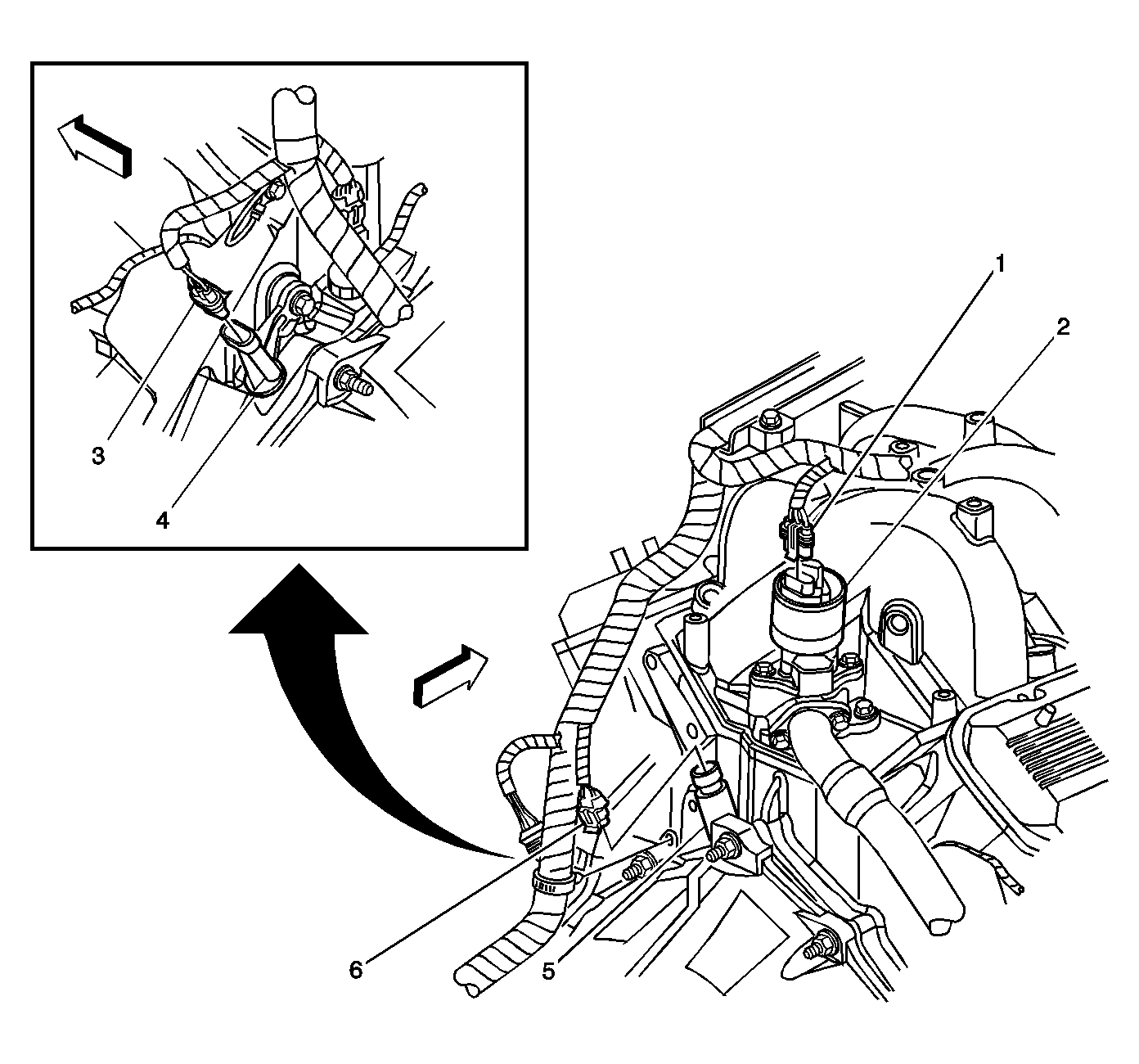 3
4
1
2
6
5