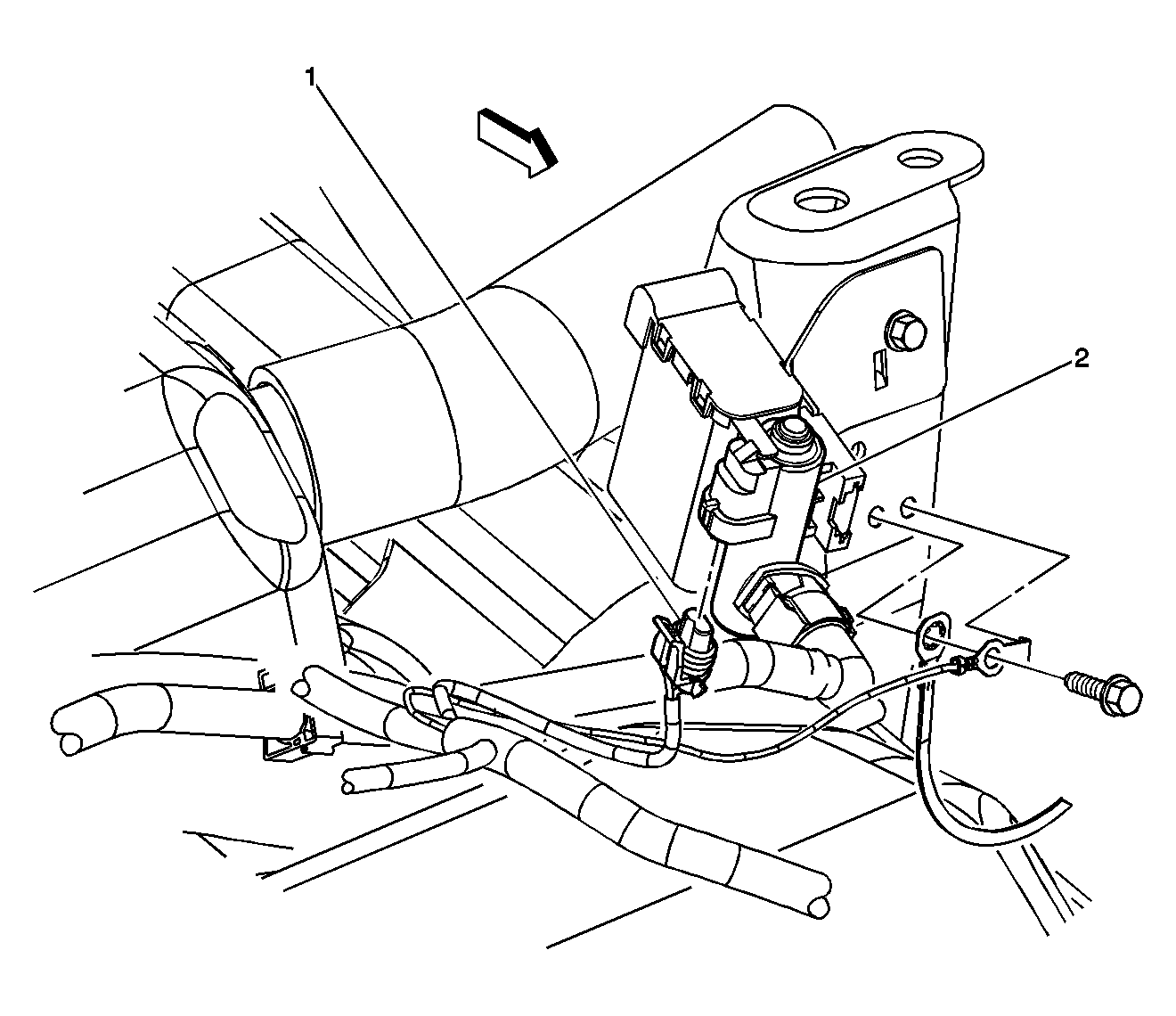 1

2