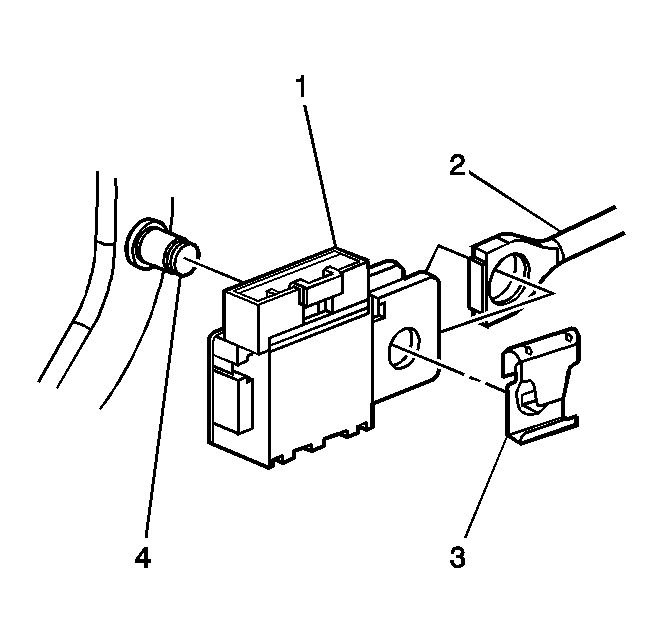 1
2
4
3