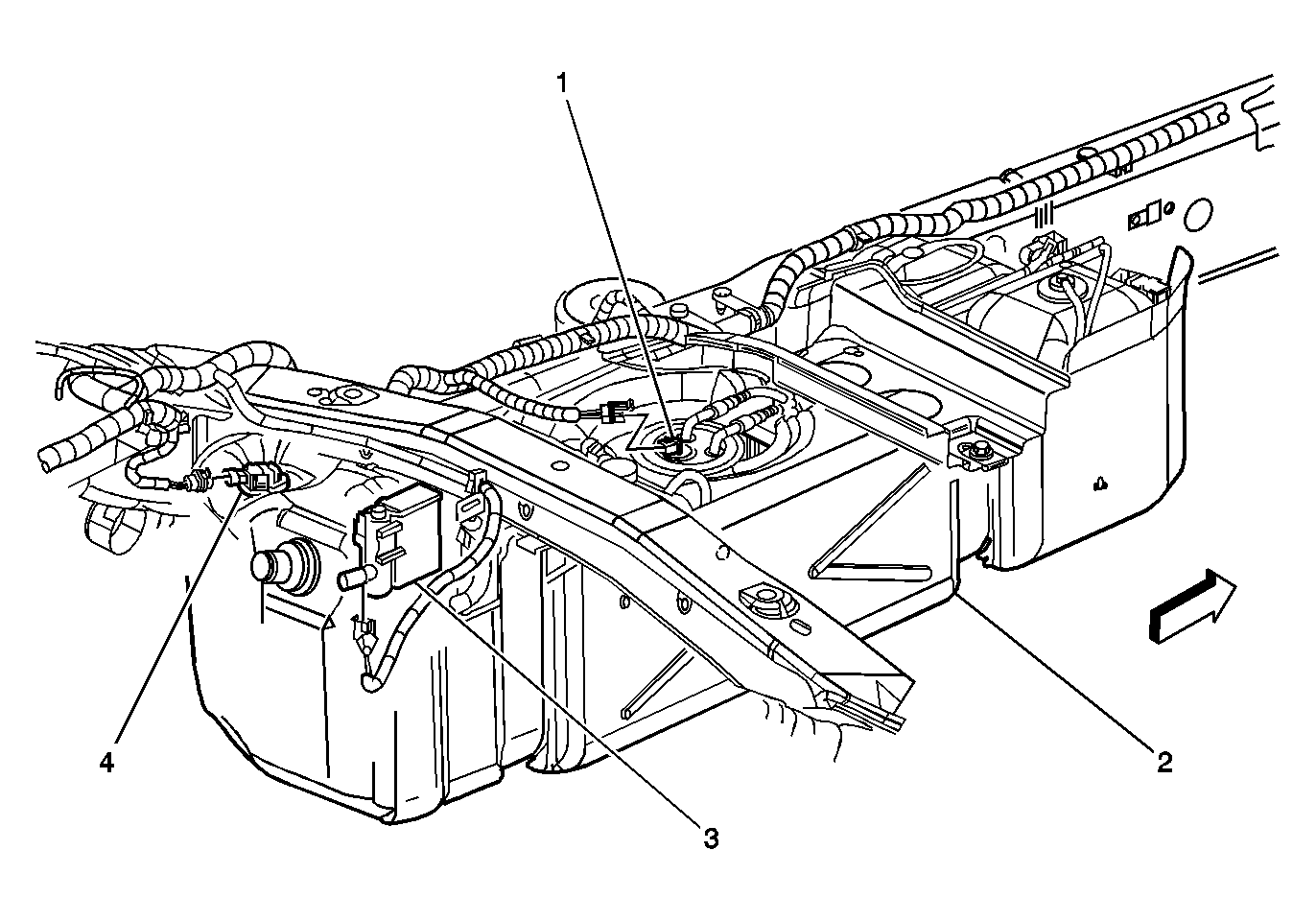 1
4
3
2