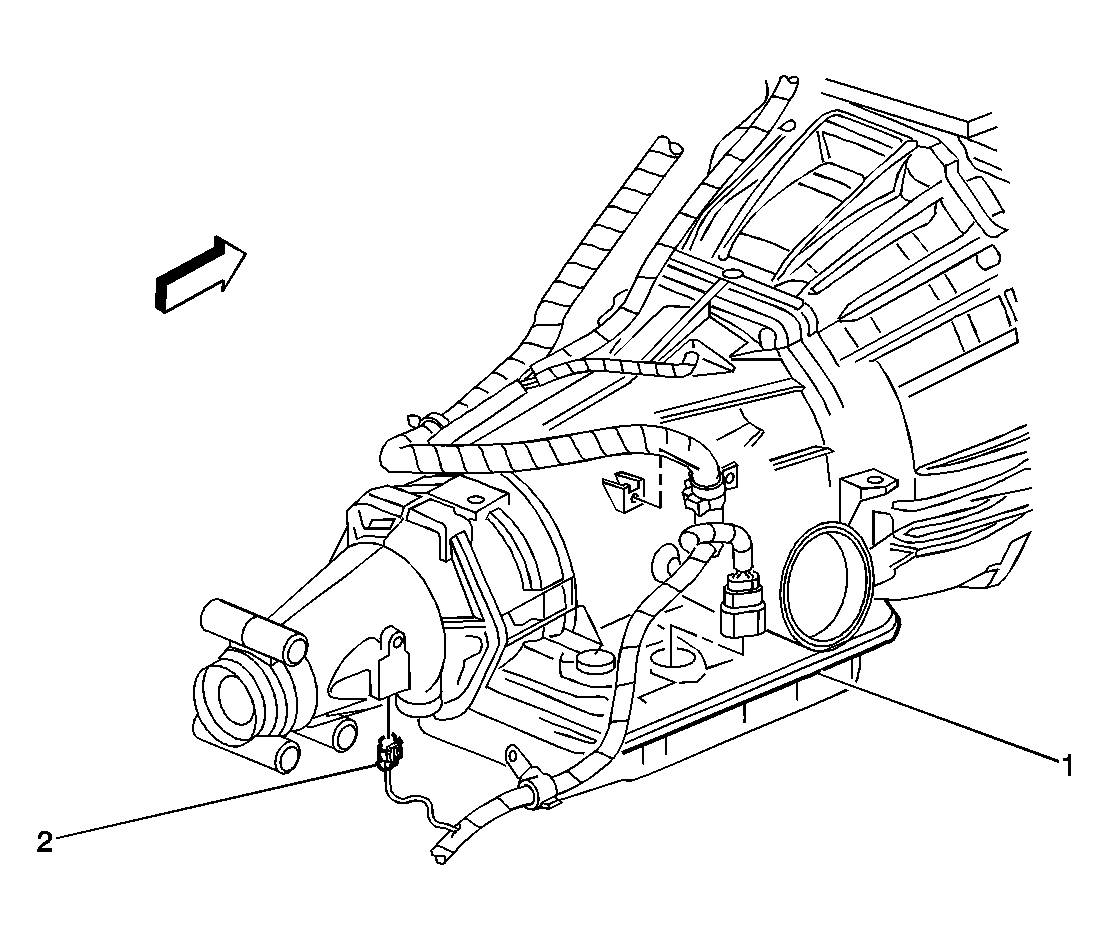 1

2