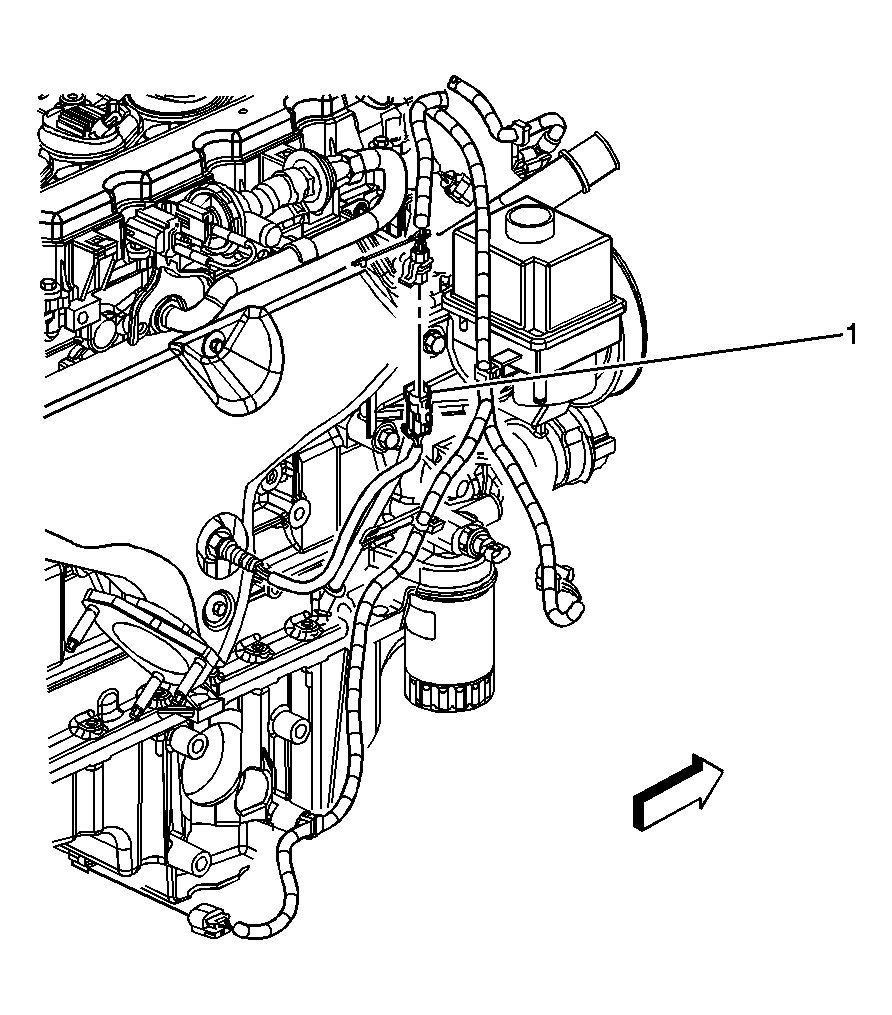 1