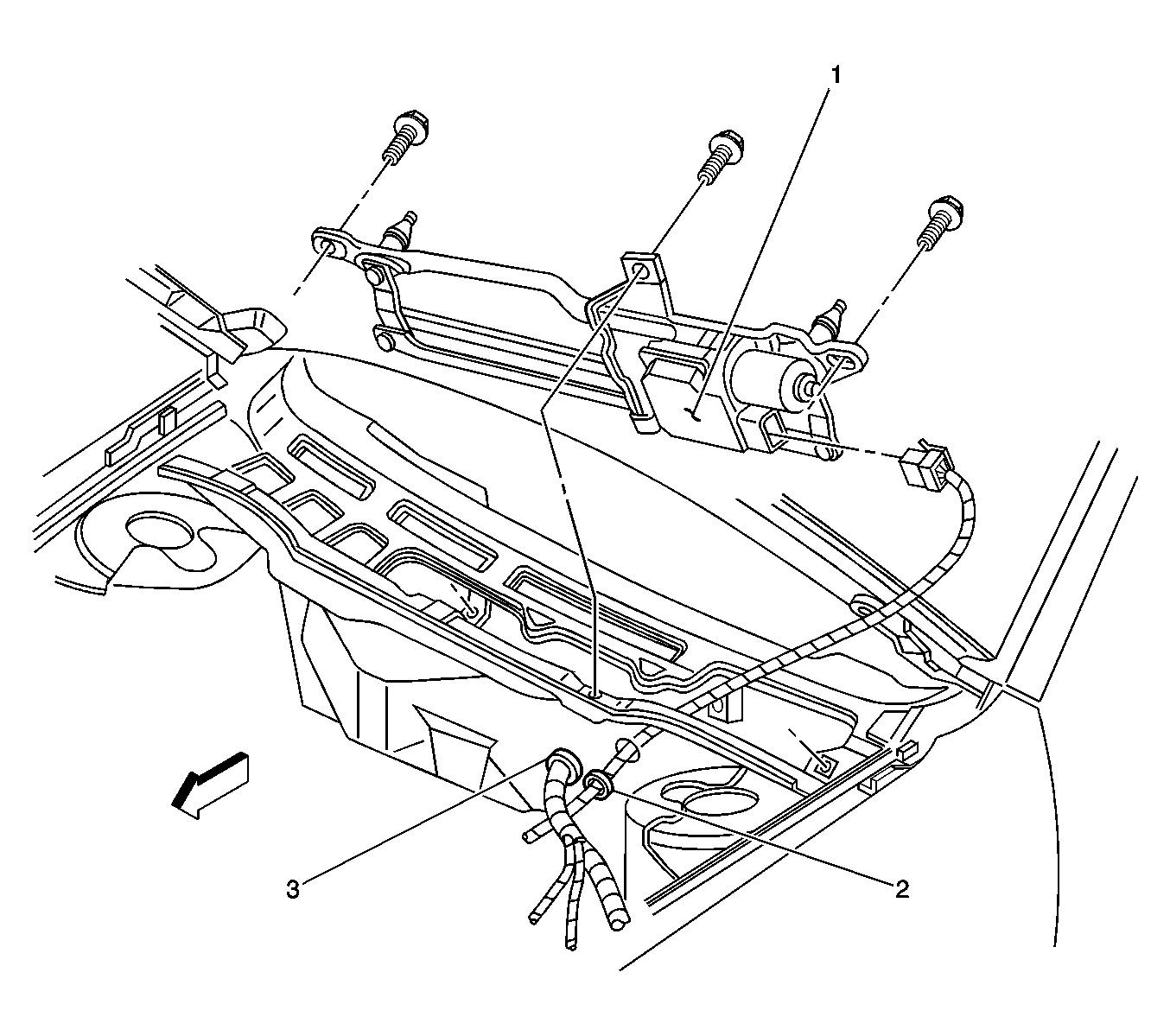 1
3
2