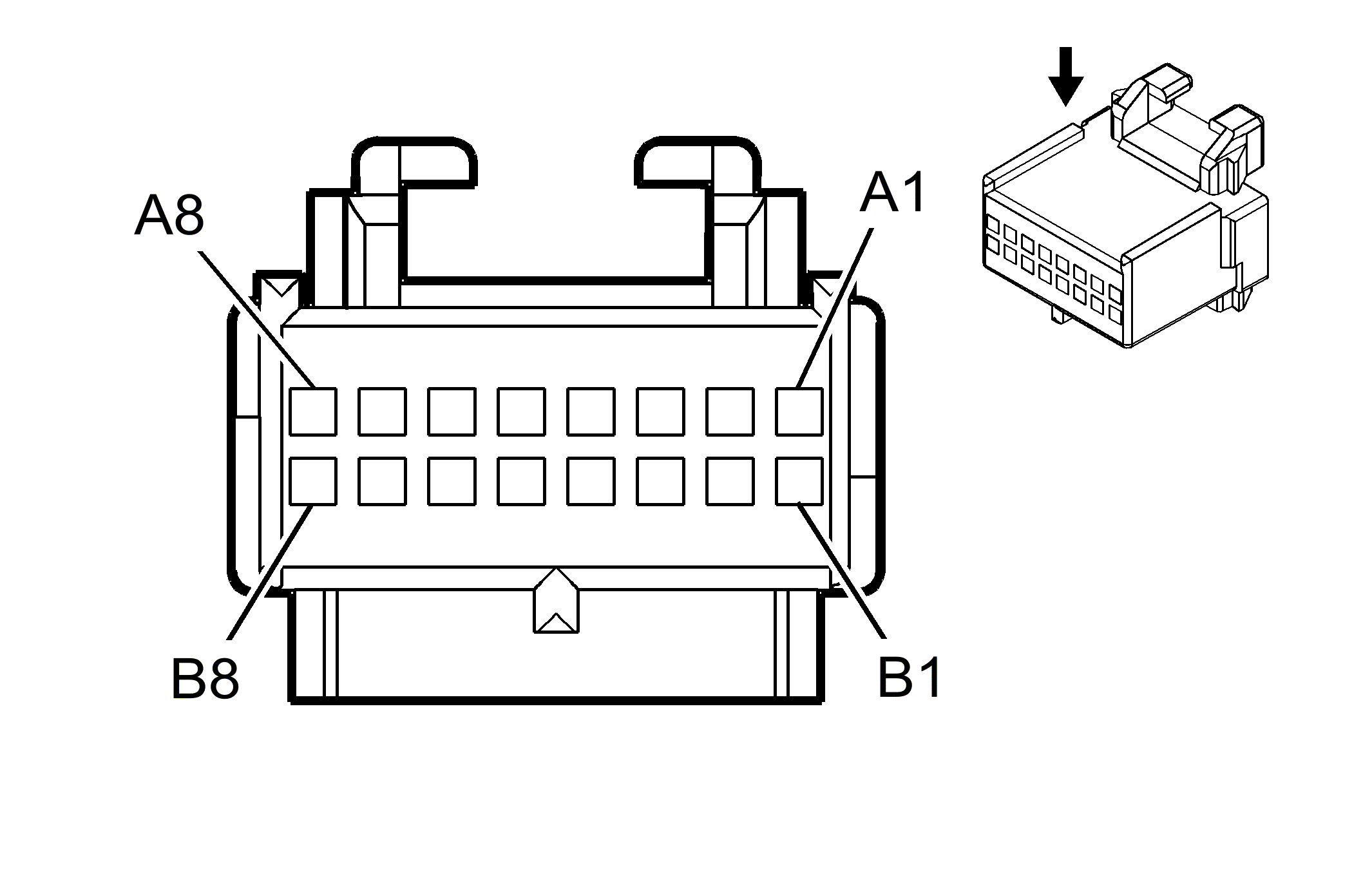 A8
A1
B8
B1