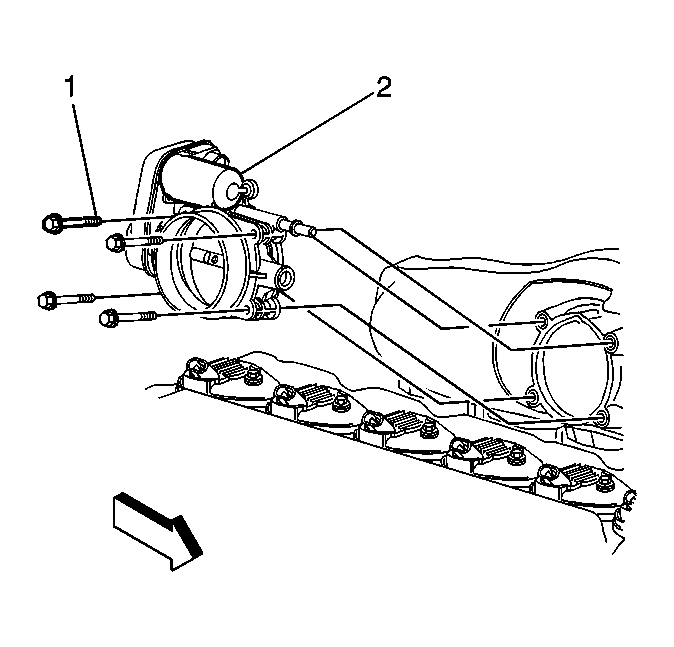 1
2