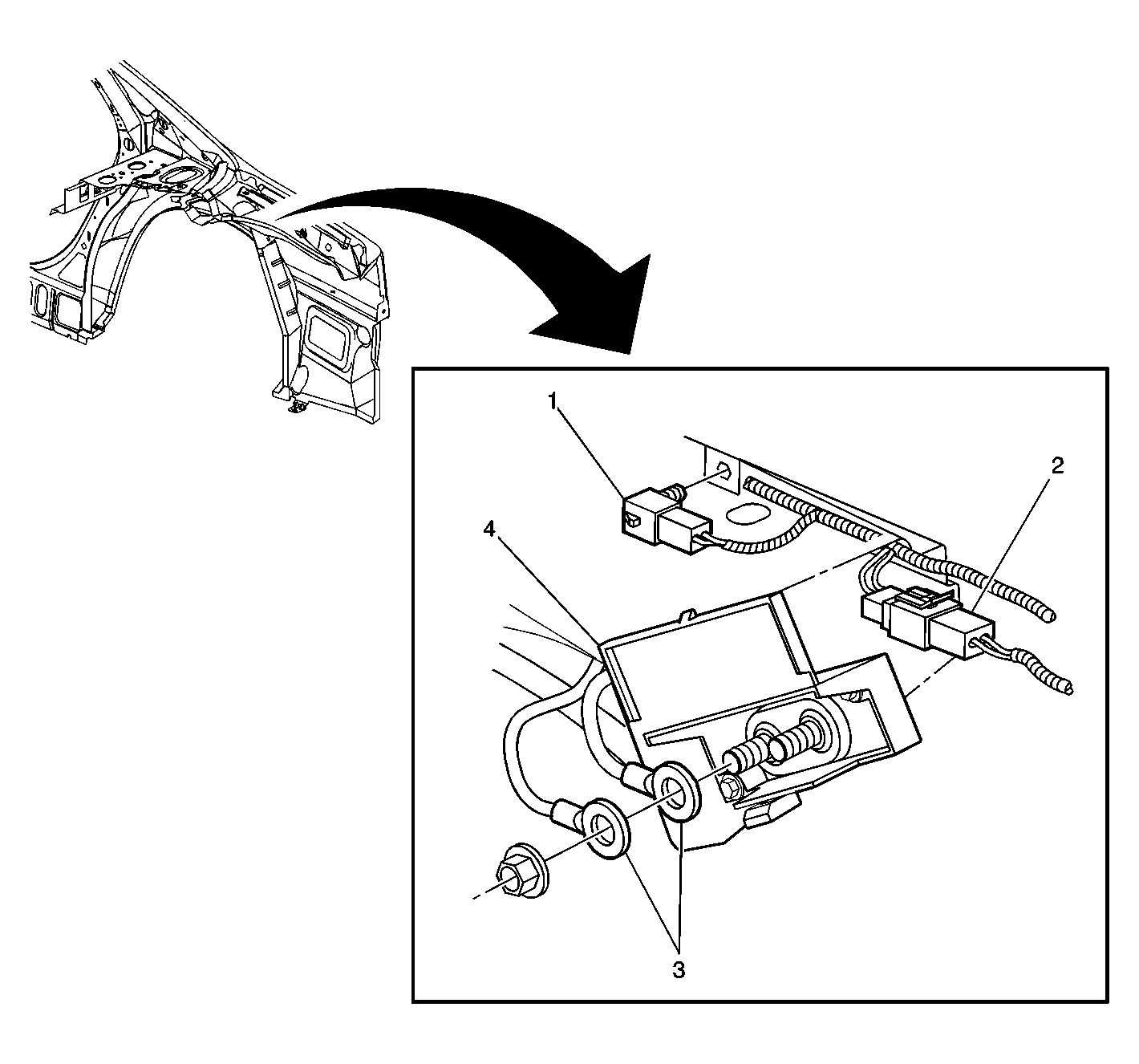 1
2
4
3