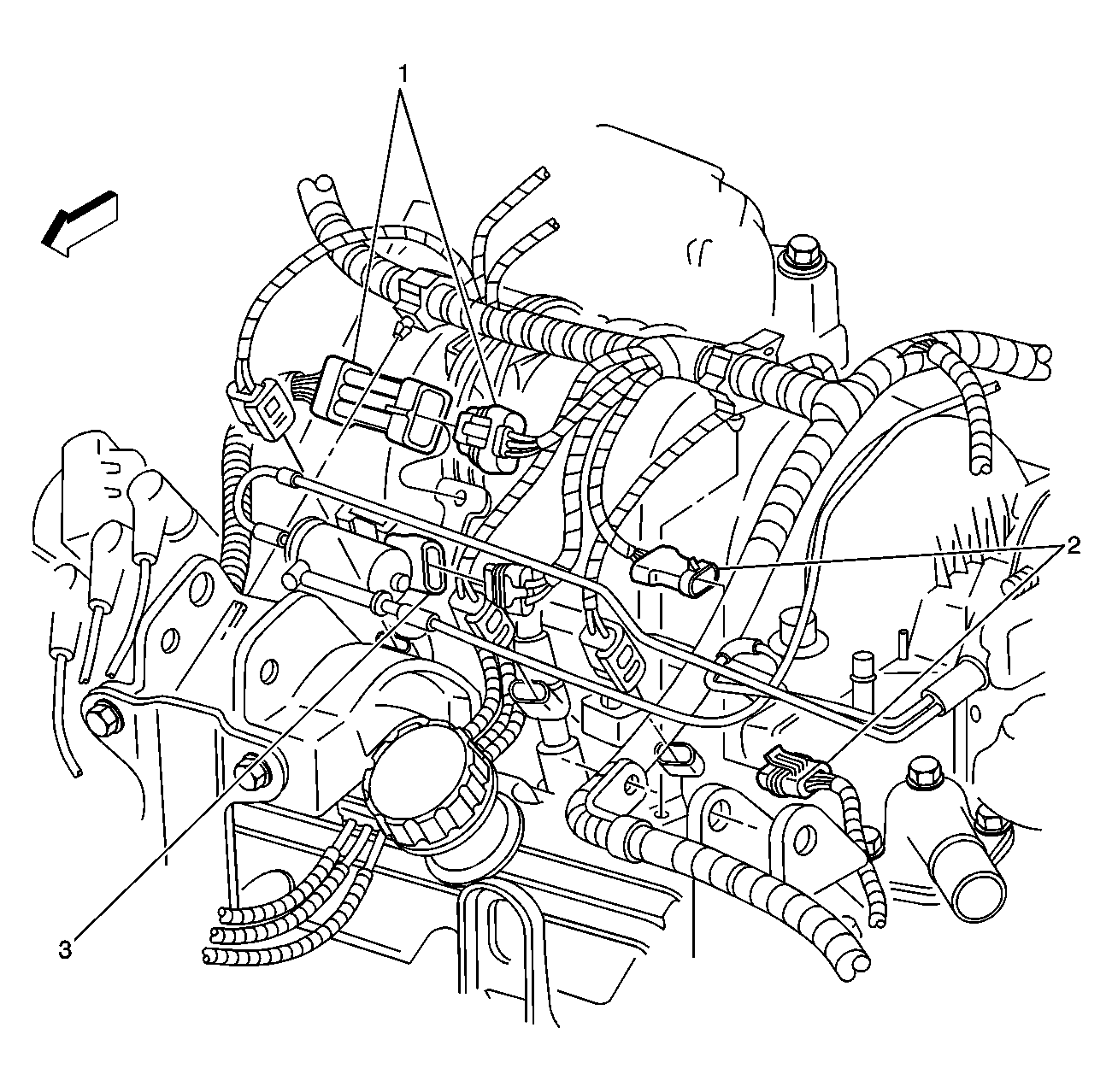 1
2
3