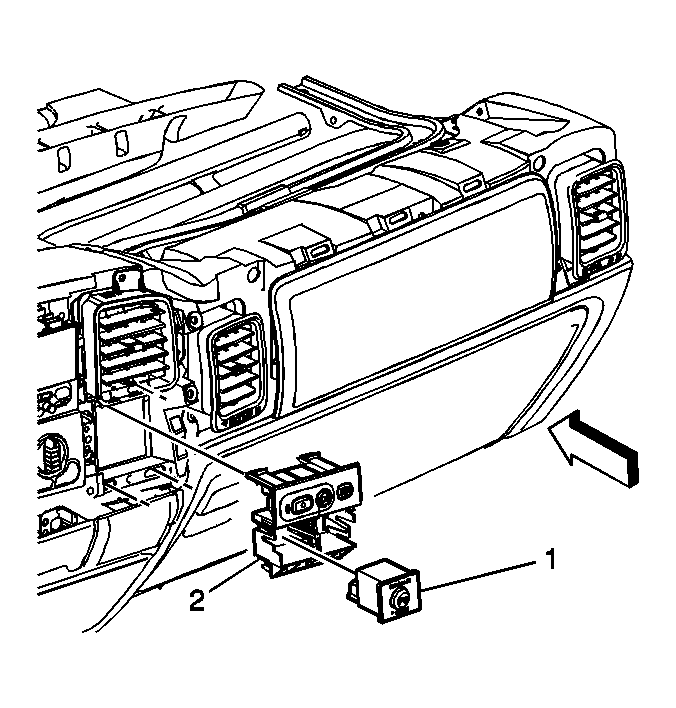 1
2