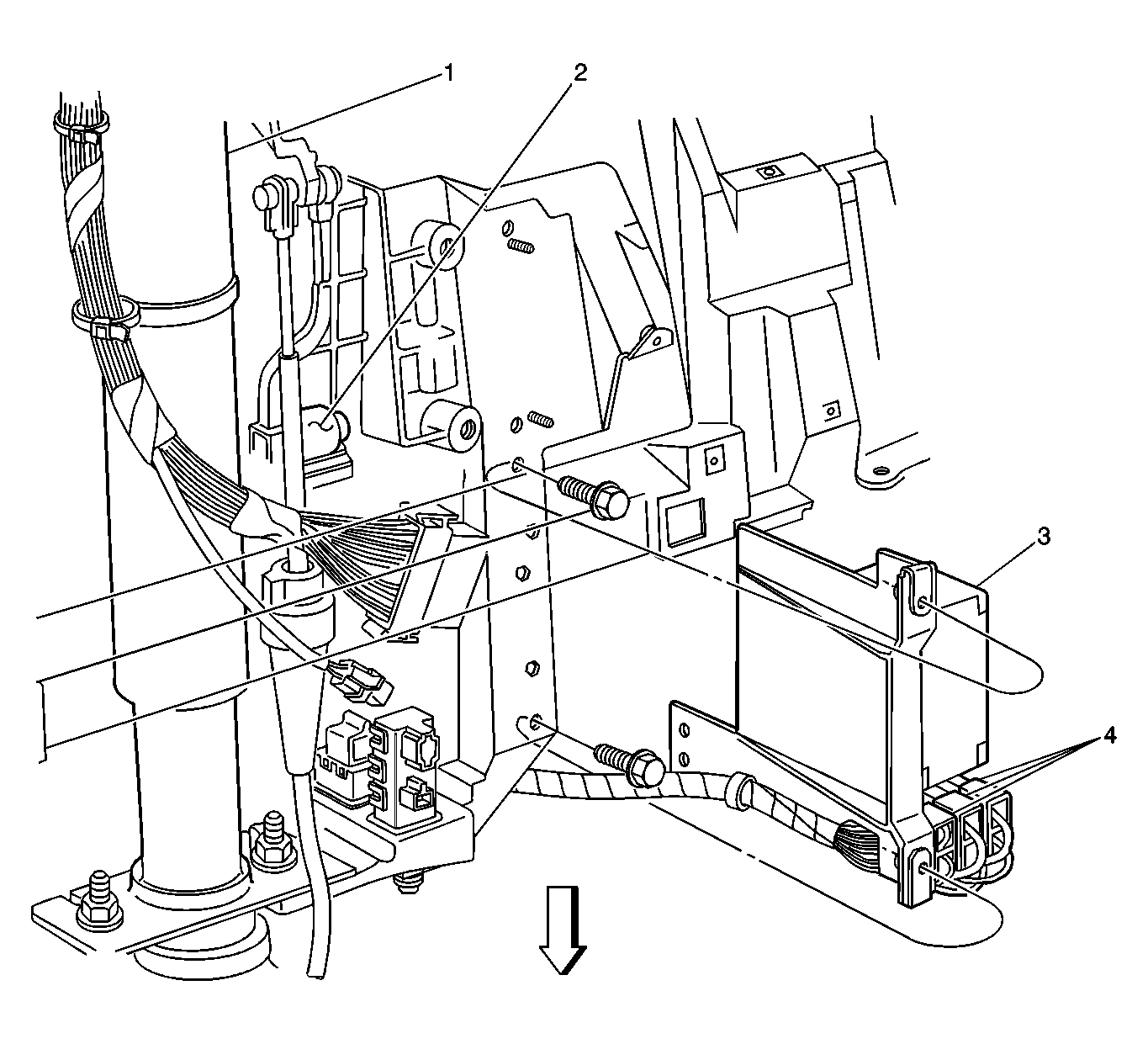 1
2
3
4