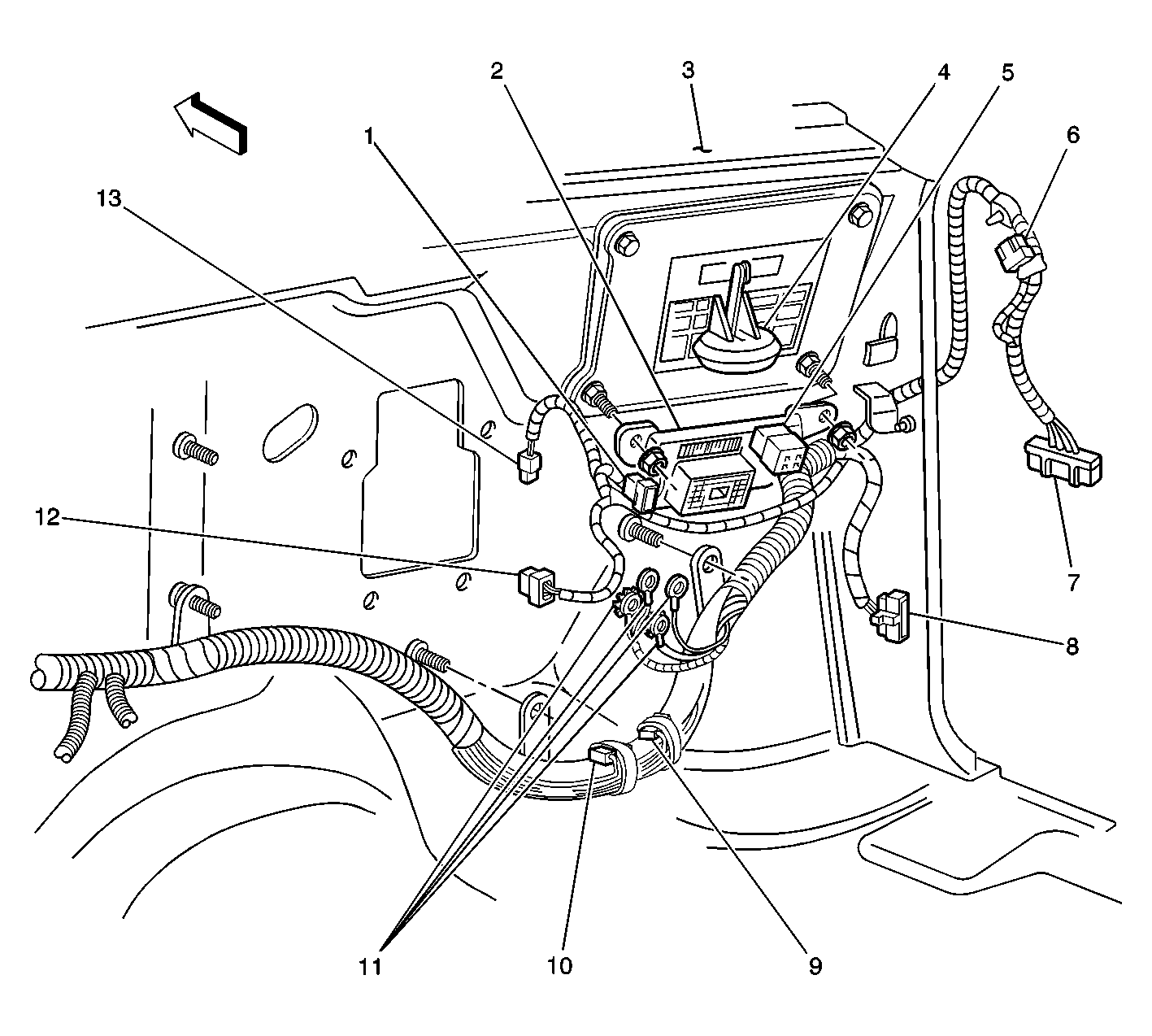 2
3
4
5
1
6
13
12
7
8
11
10
9