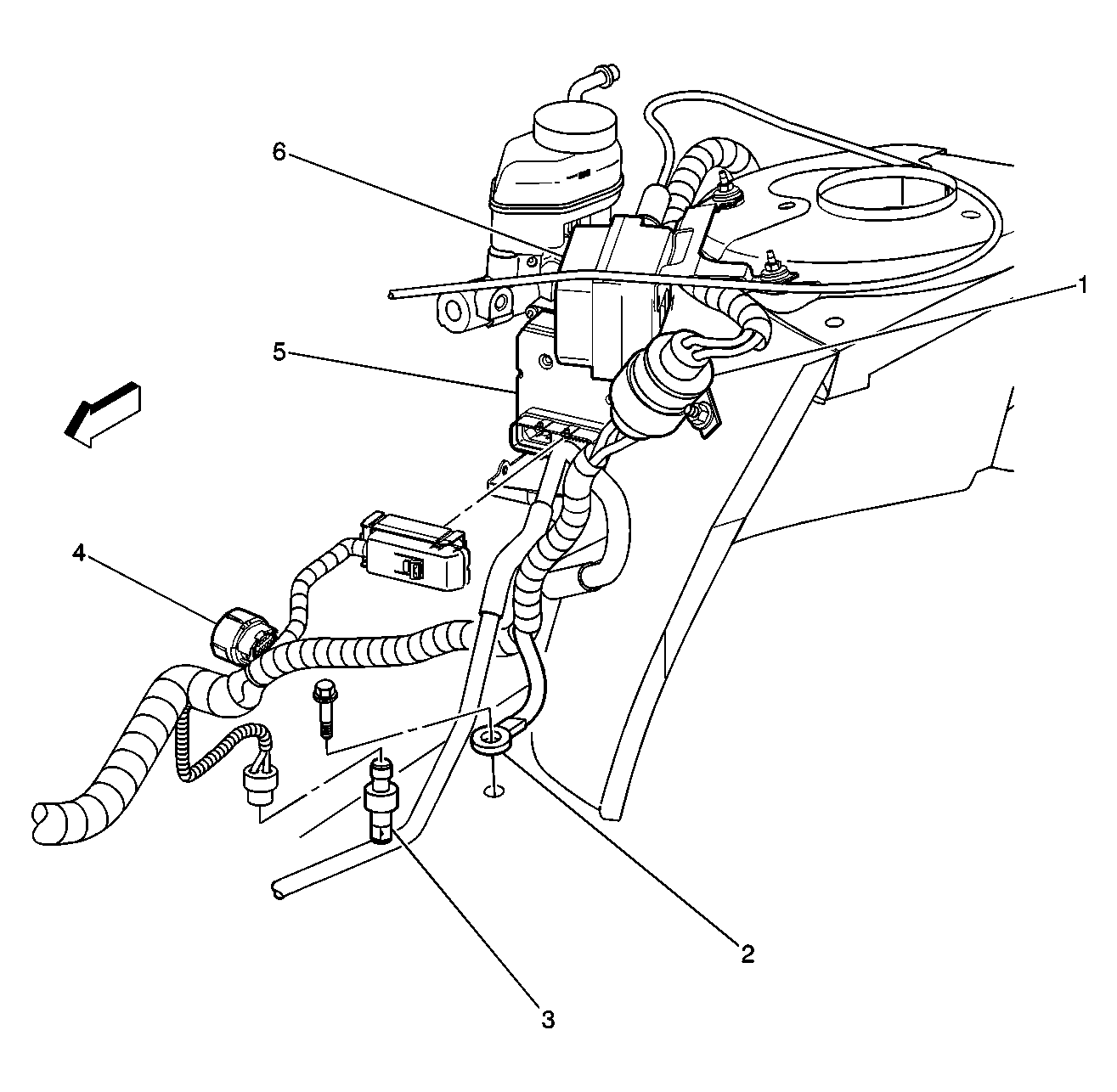 6
1
5
4
2
3