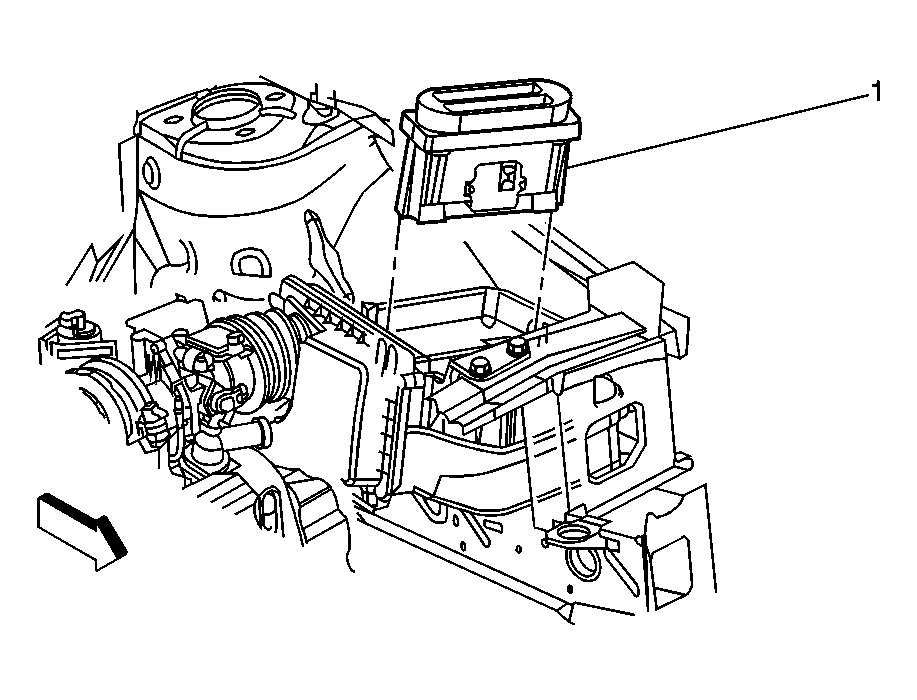 1