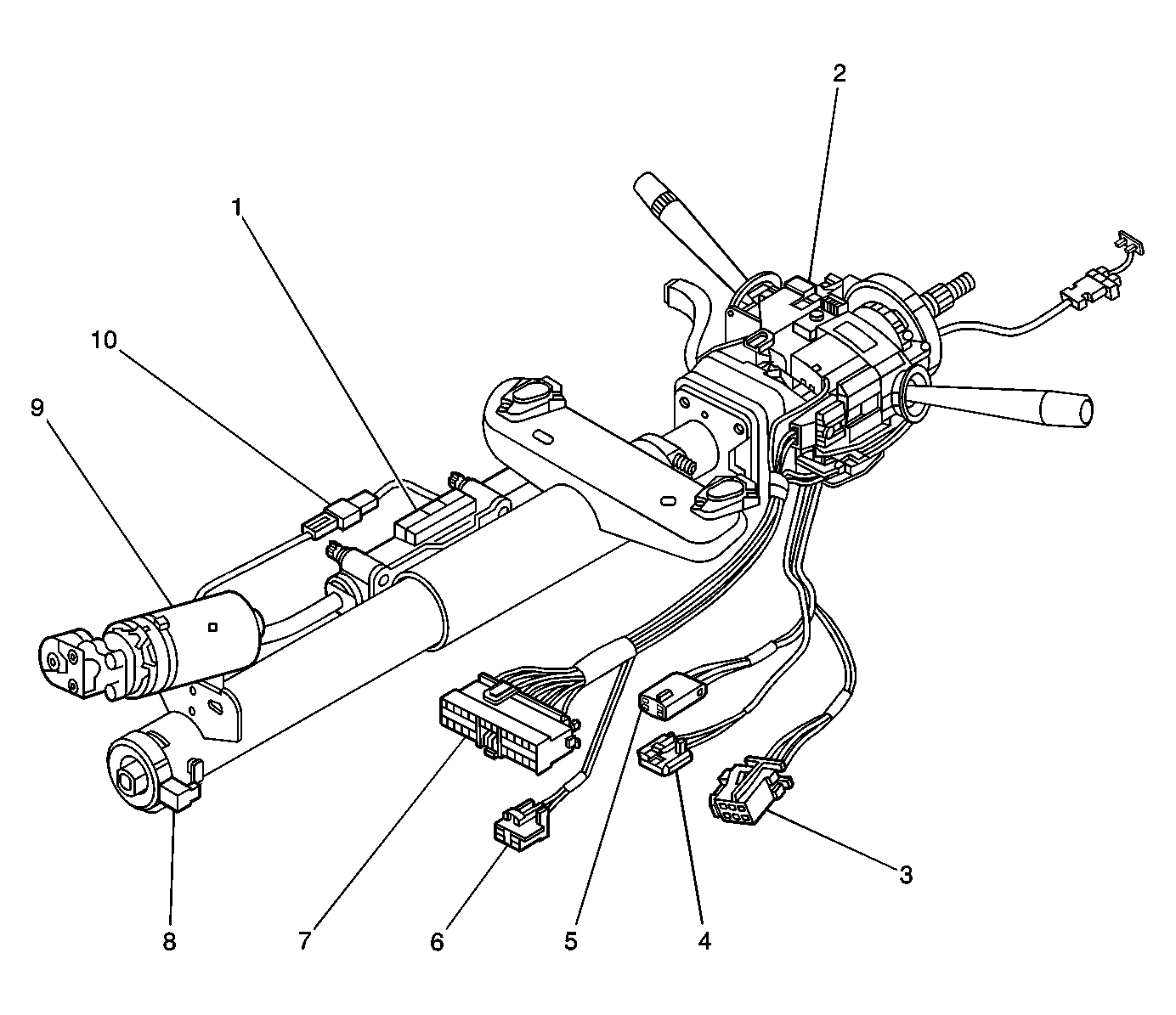 2
1
10
9
8
7
6
5
4
3