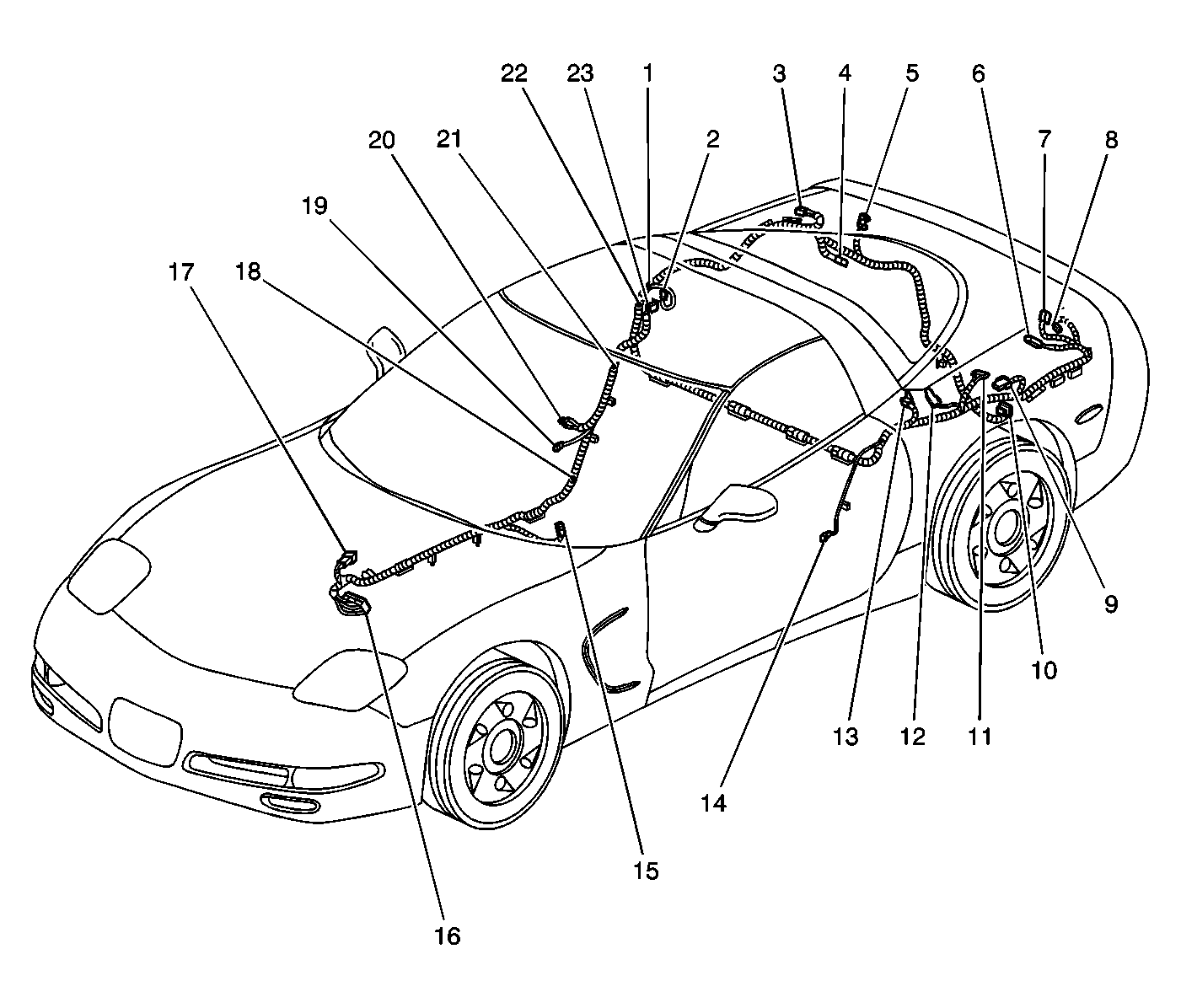 22 23 1 3 4 5 6
20 21 2 7 8
19
17 18
9
10
13 12 11
14
15
16