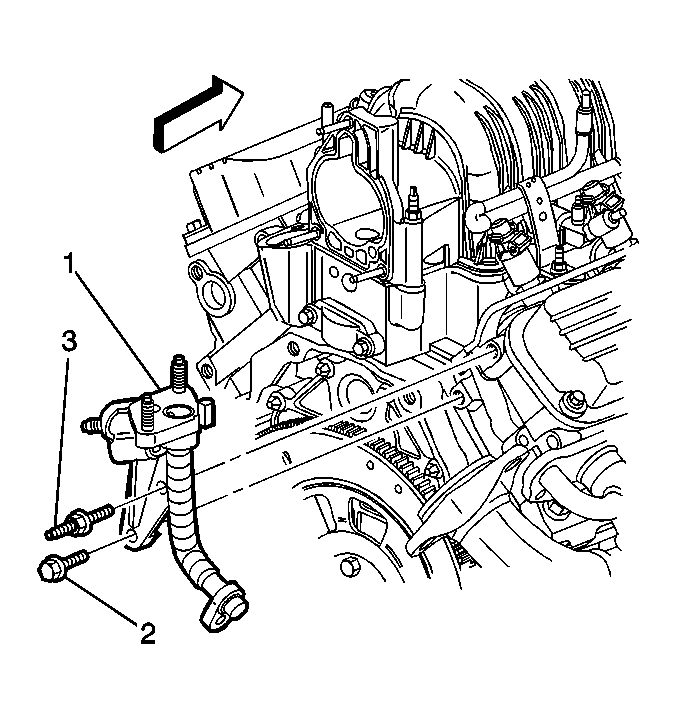 1
3
2