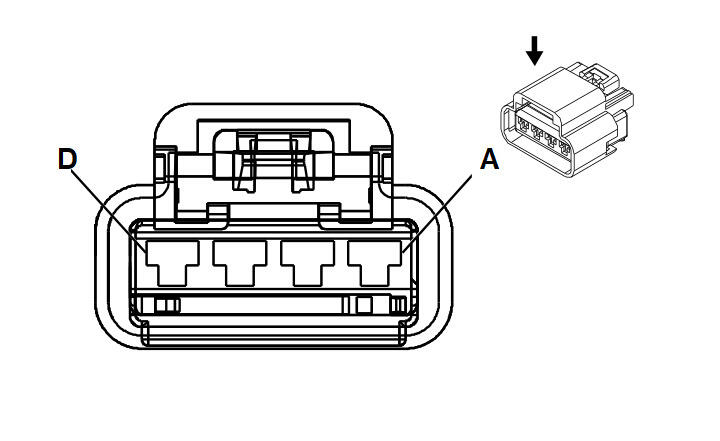 D
A