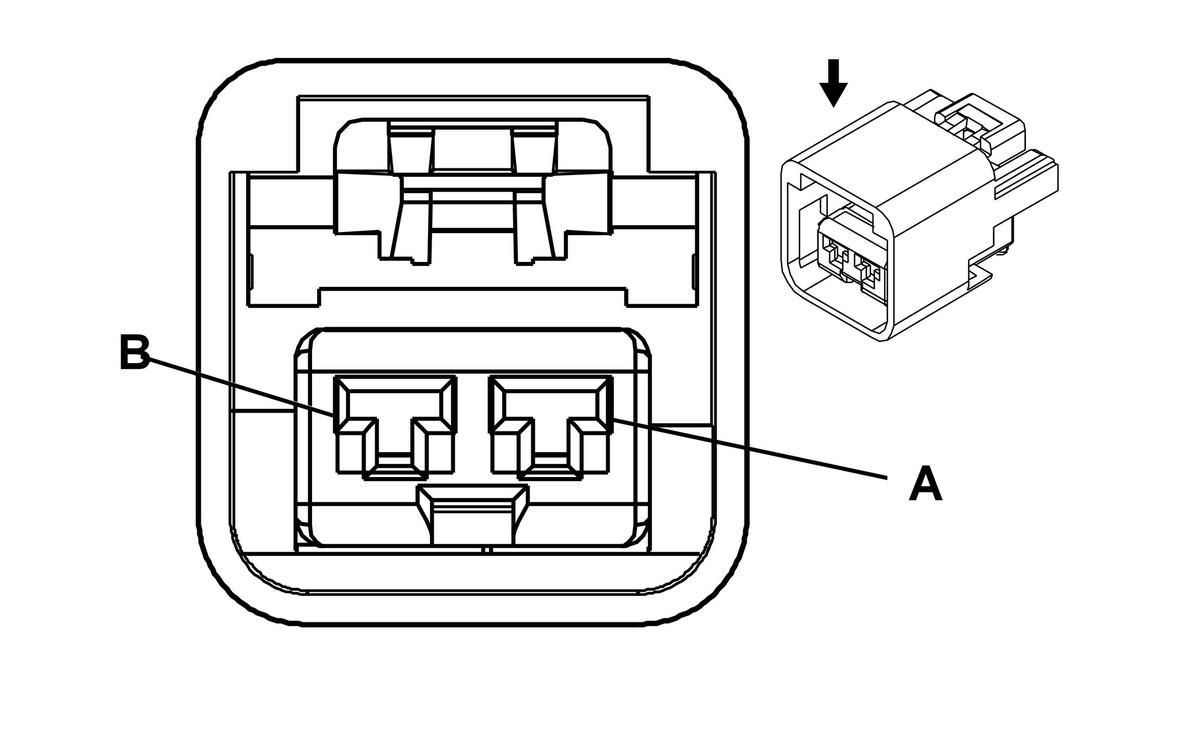 B
A