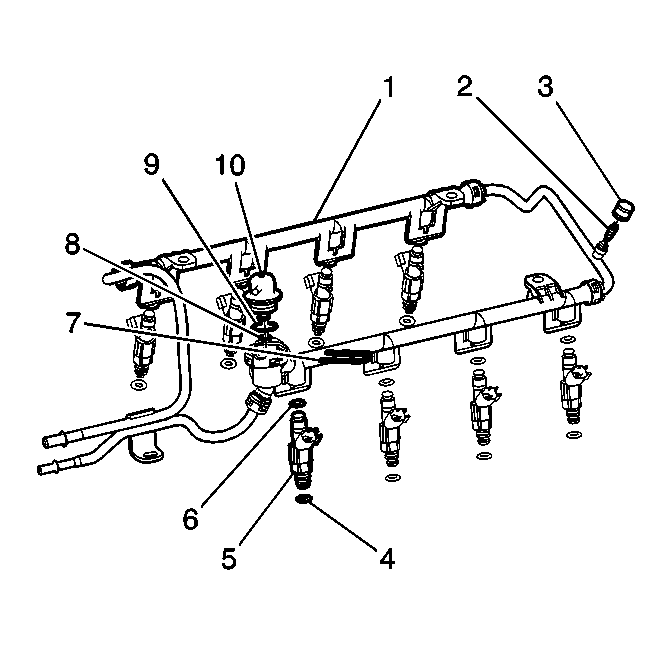 1
2
3
9
10
8
7
6
5
4