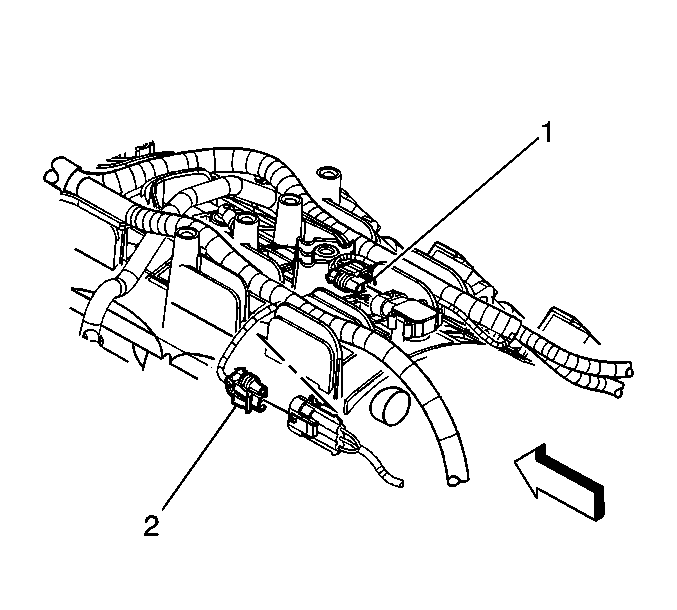 1
2