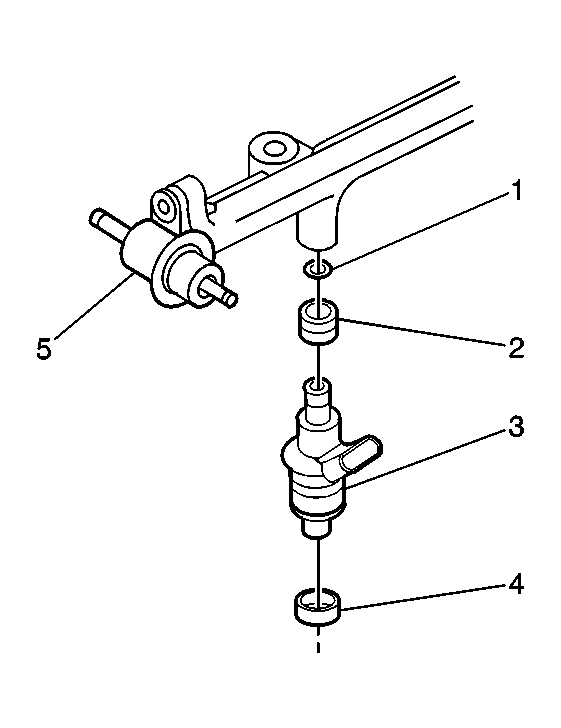 1
5
2
3
4