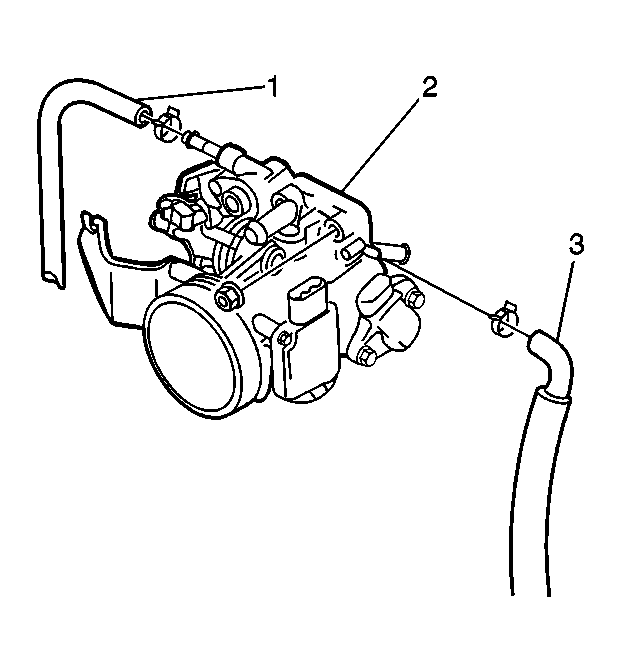 1
2
3