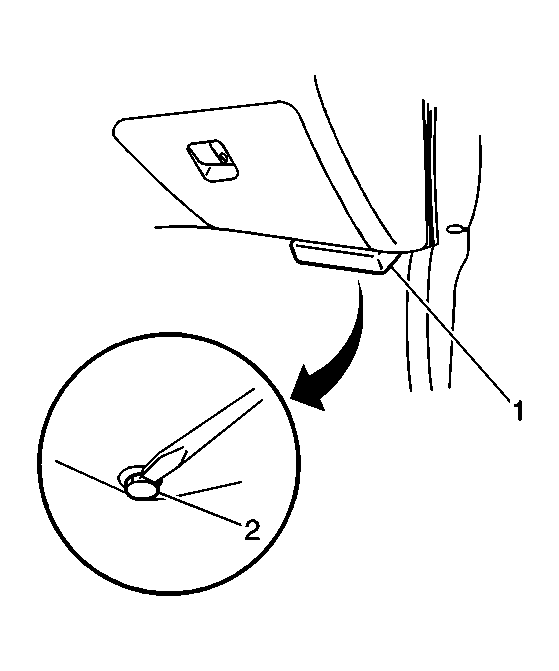 1

2