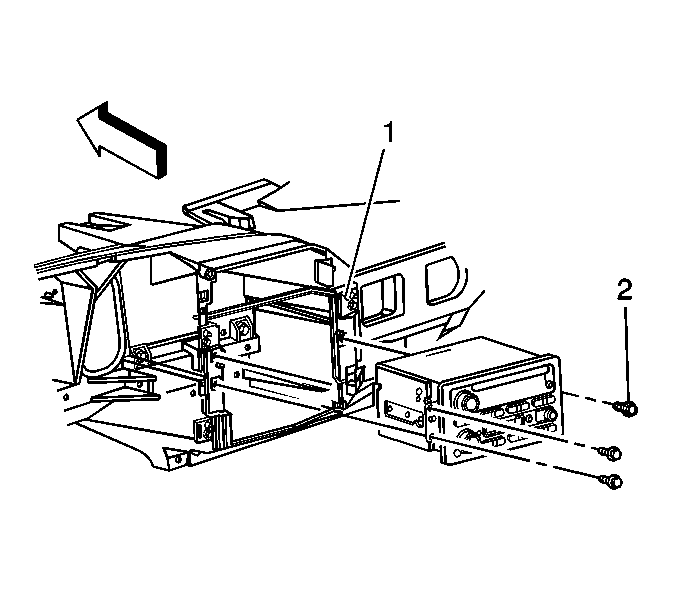 1
2