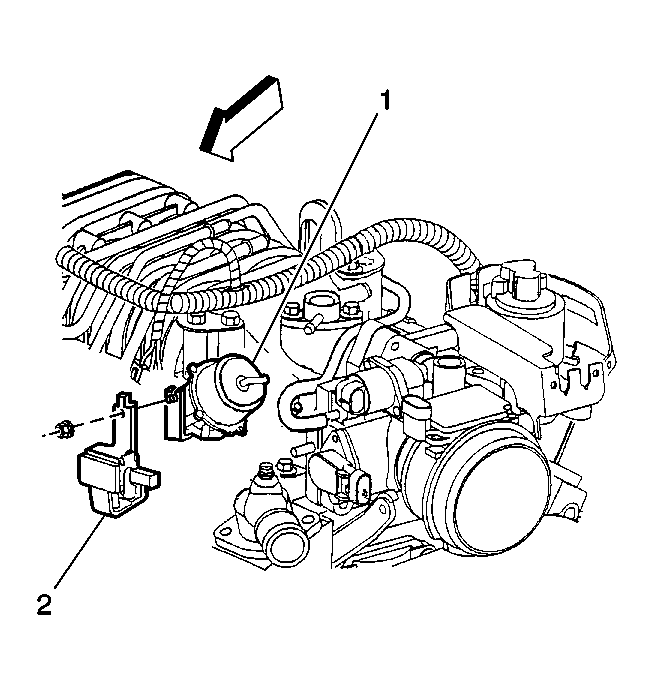 1

2