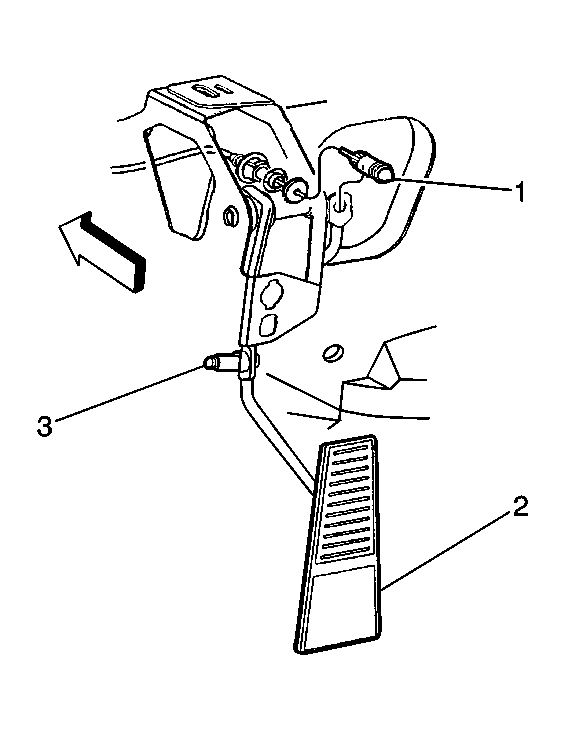 1

3

2