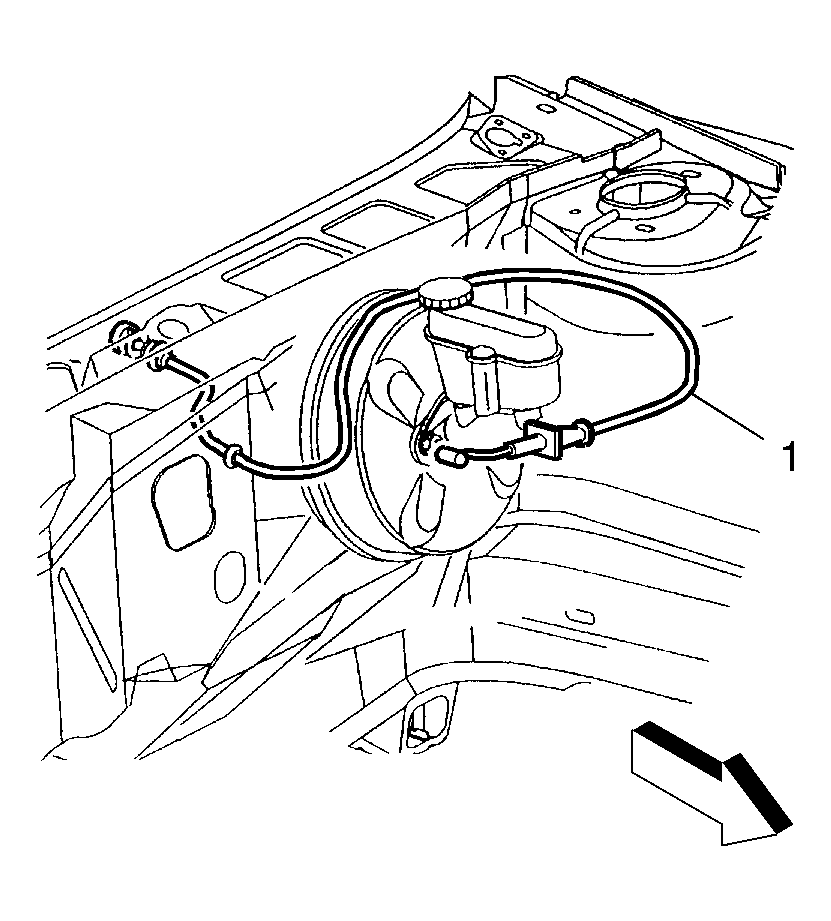 1