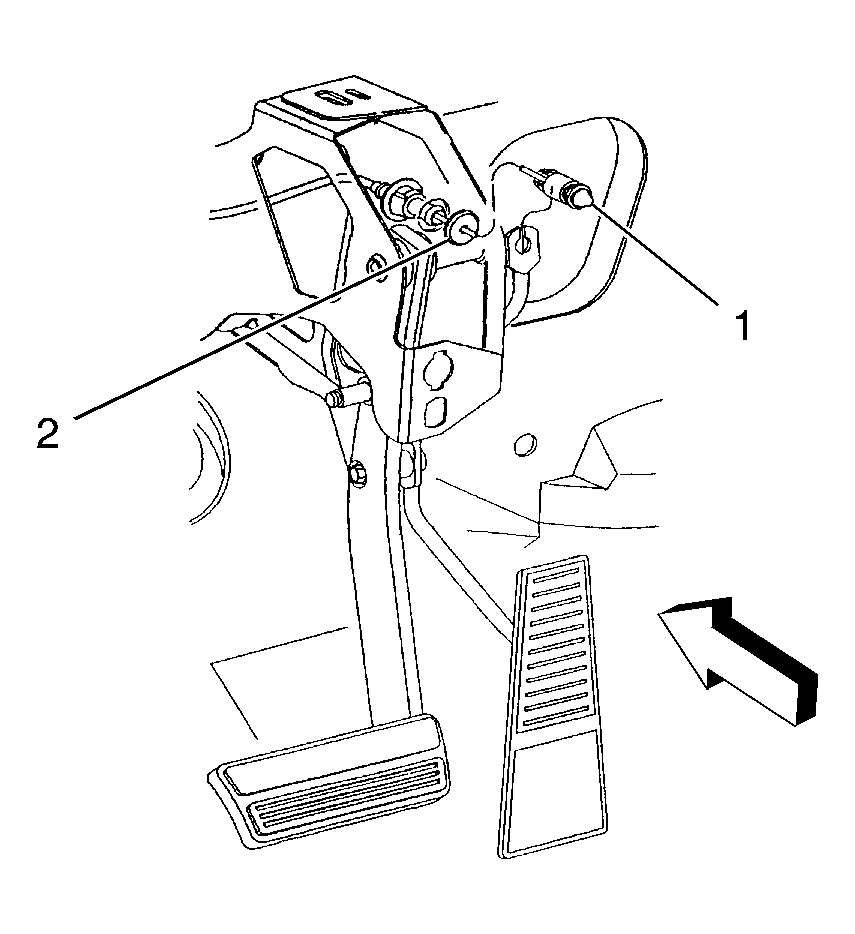 1
2