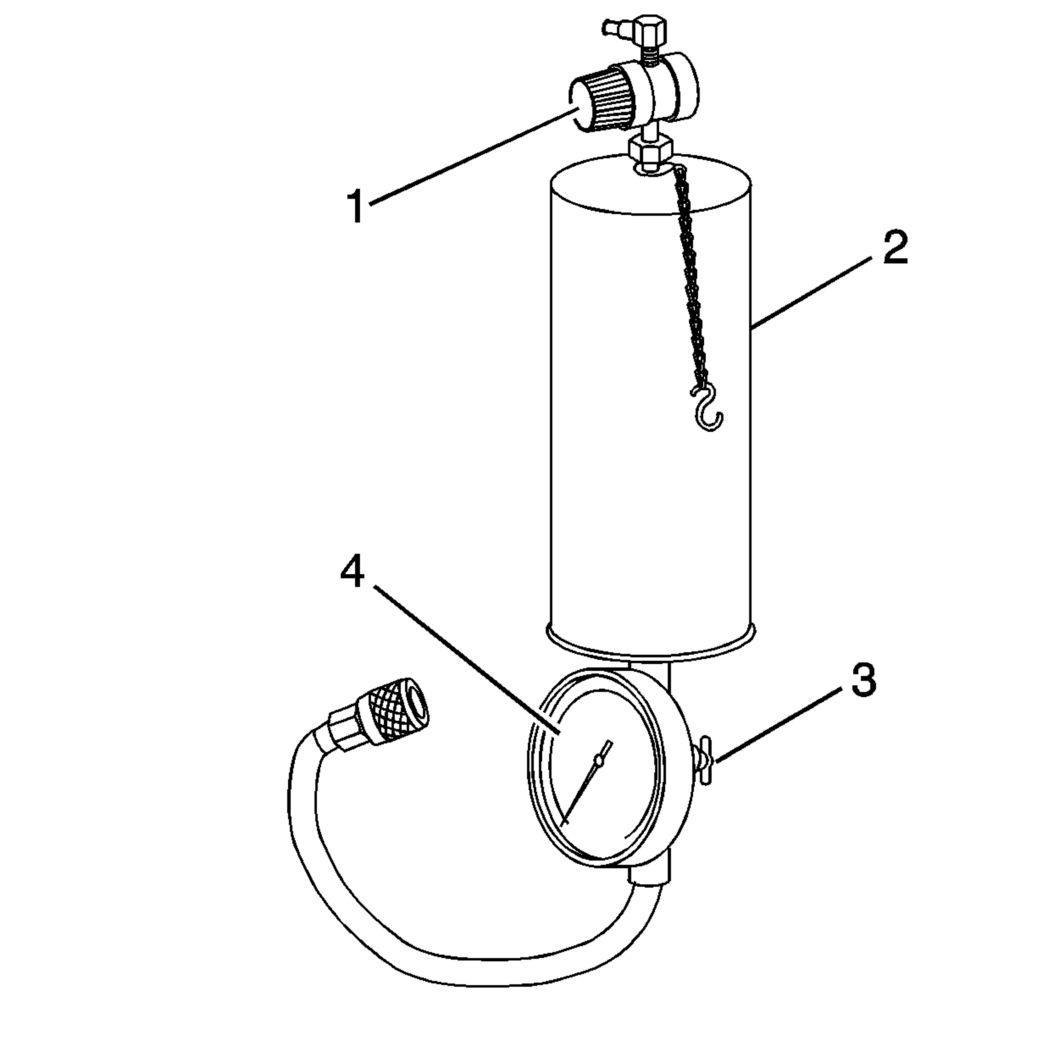 1
2
4
3