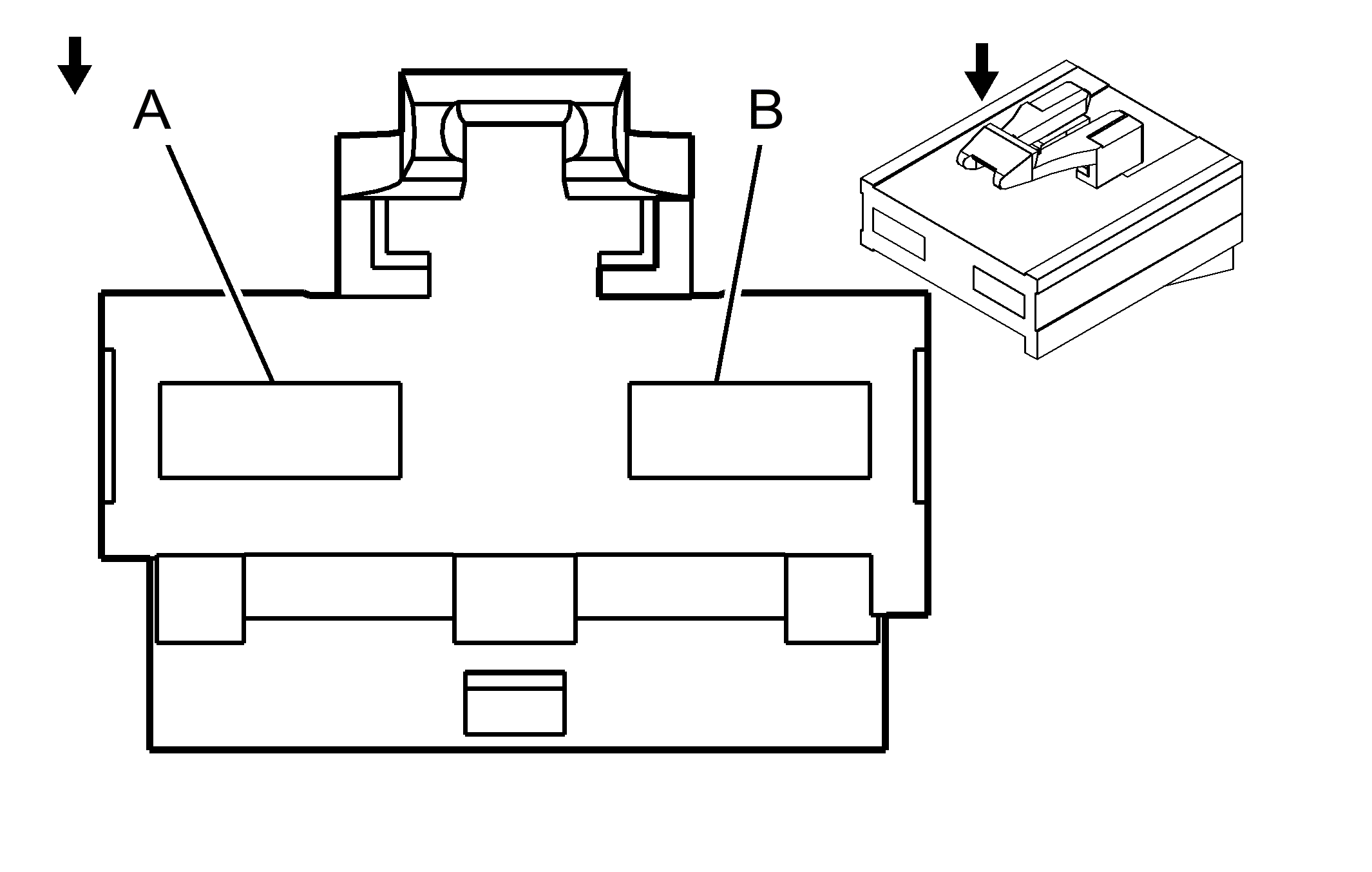 A
B